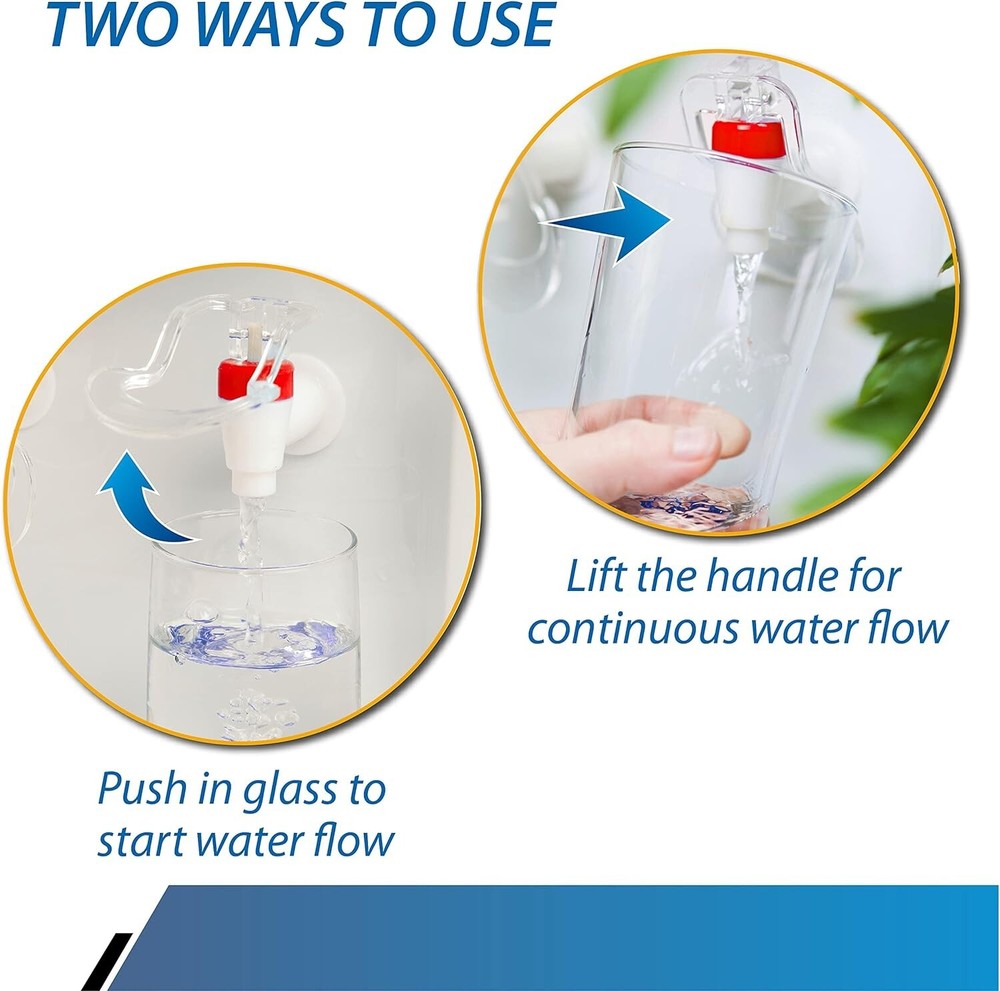 TWO WAYS TO USE

Lift the handle for continuous water flow

Push in glass to start water flow