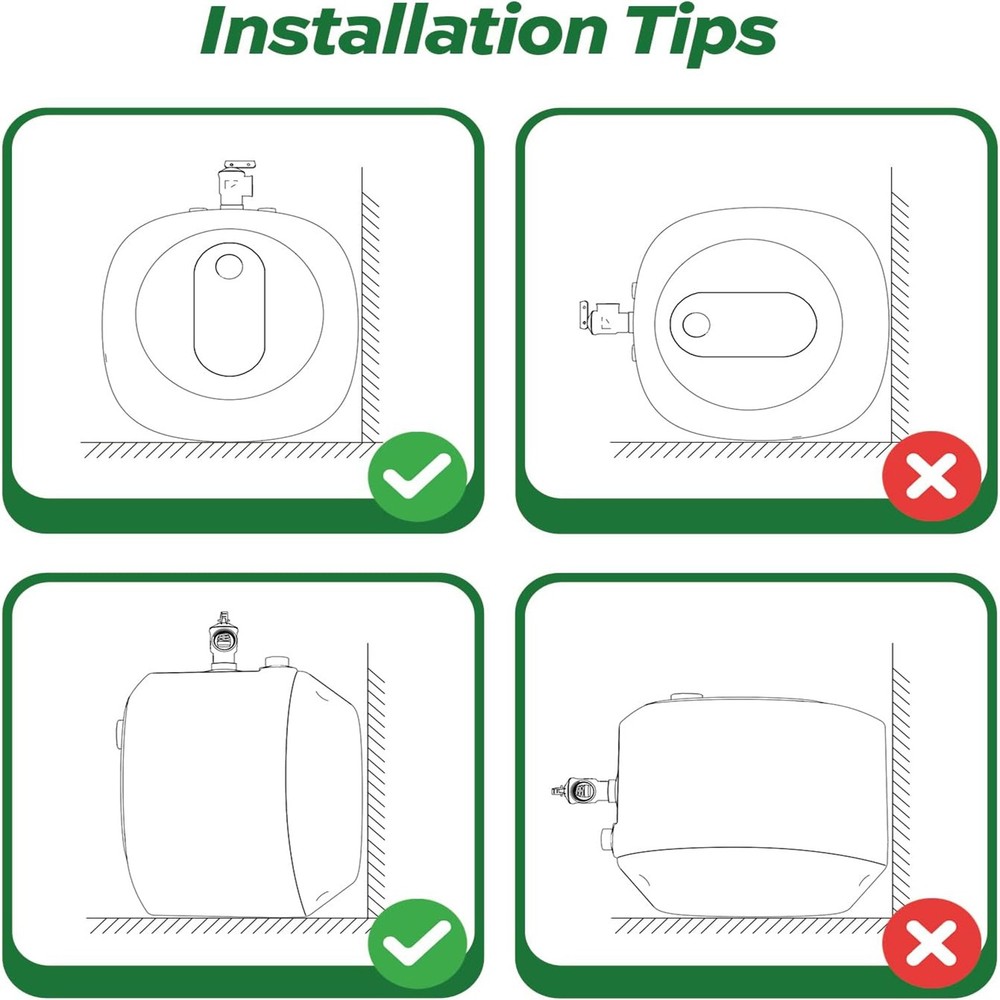 Installation Tips