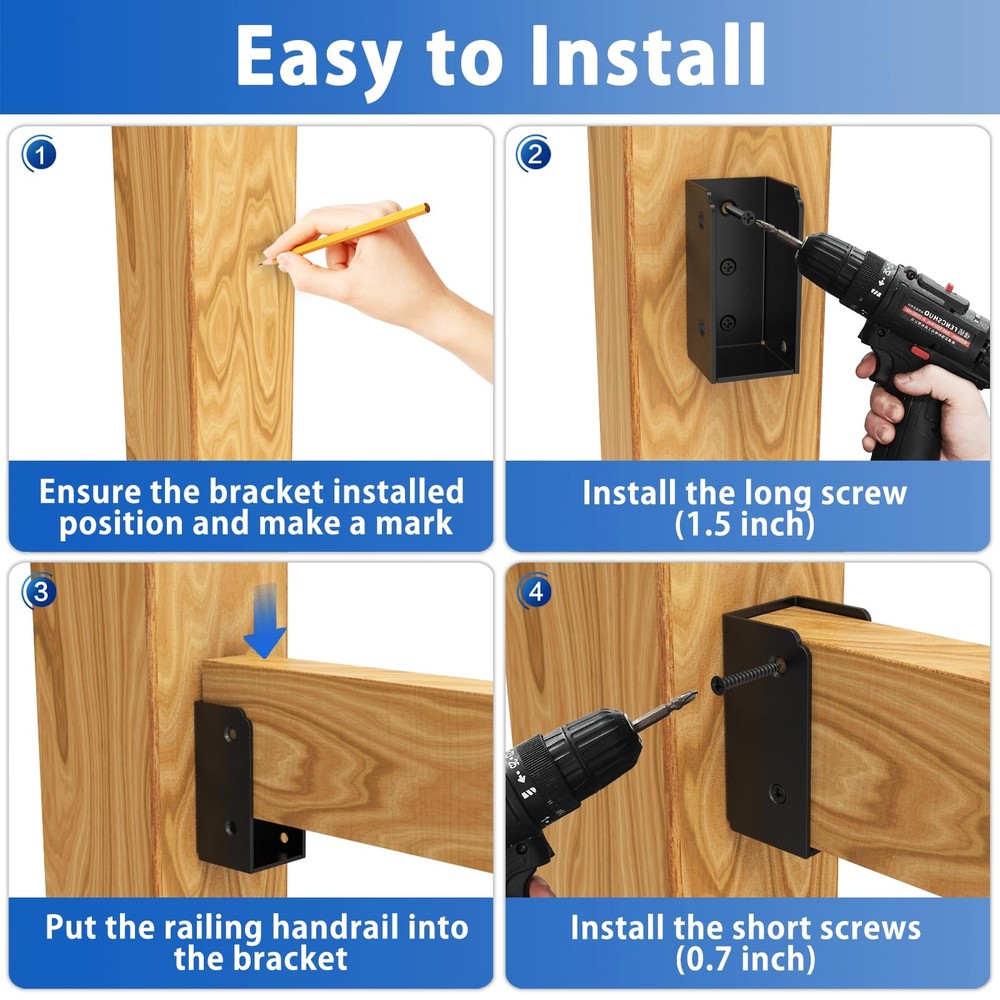 Easy to Install

1

Ensure the bracket installed position and make a mark

2

Install the long screw (1.5 inch)

3

Put the railing handrail into the bracket

4

Install the short screws (0.7 inch)