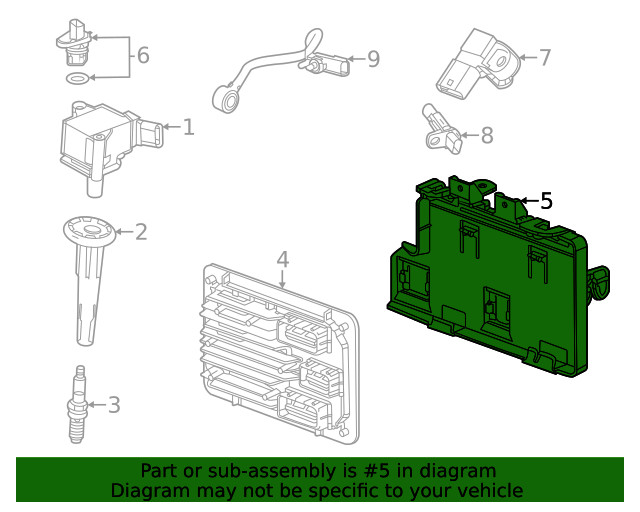 6
9
7
1
8
5
2
4
3

Part or sub-assembly is #5 in diagram
Diagram may not be specific to your vehicle