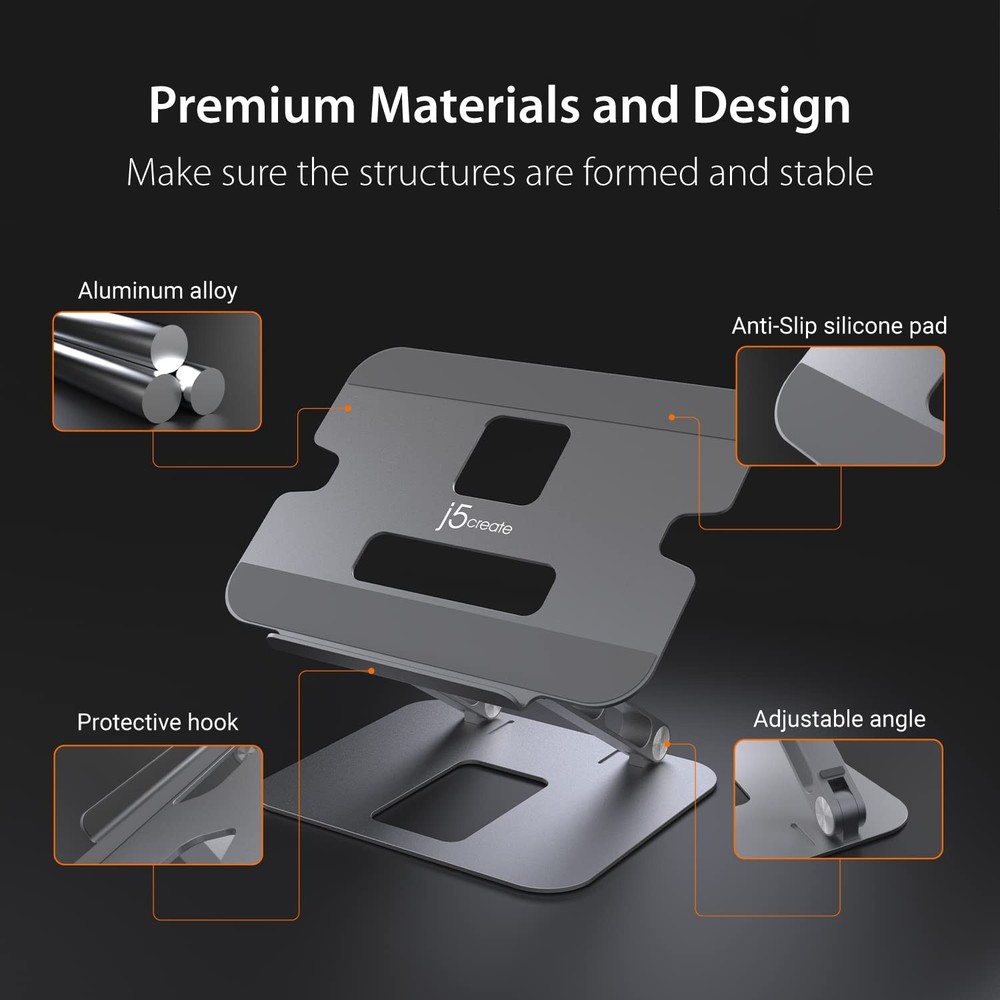 Premium Materials and Design

Make sure the structures are formed and stable

Aluminum alloy

Anti-Slip silicone pad

j5create

Protective hook

Adjustable angle