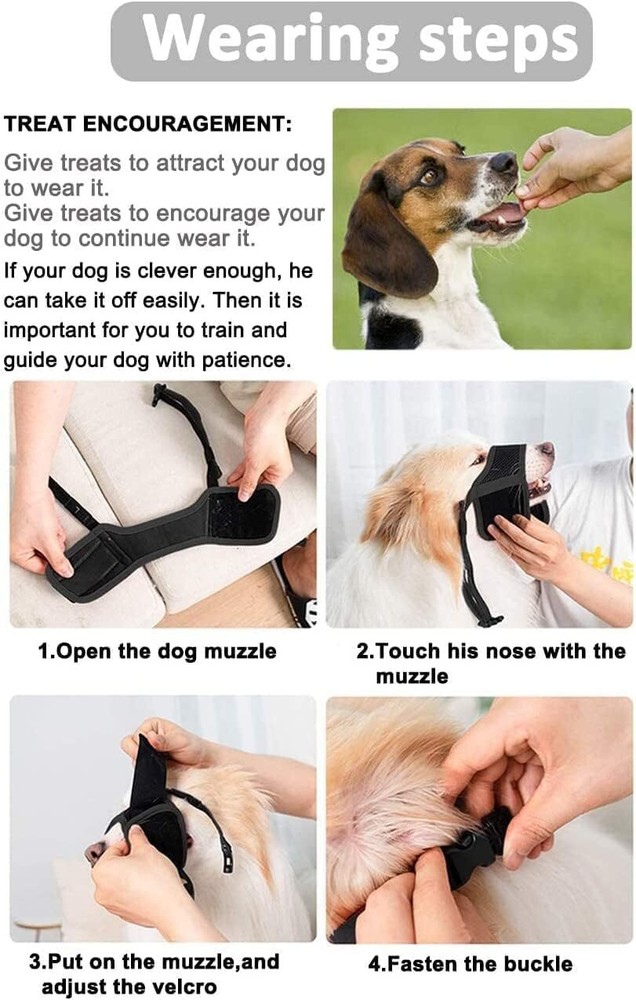 Wearing steps

TREAT ENCOURAGEMENT:

Give treats to attract your dog to wear it.
Give treats to encourage your dog to continue wear it.

If your dog is clever enough, he can take it off easily. Then it is important for you to train and guide your dog with patience.

1.Open the dog muzzle

2.Touch his nose with the muzzle

3.Put on the muzzle,and adjust the velcro

4.Fasten the buckle