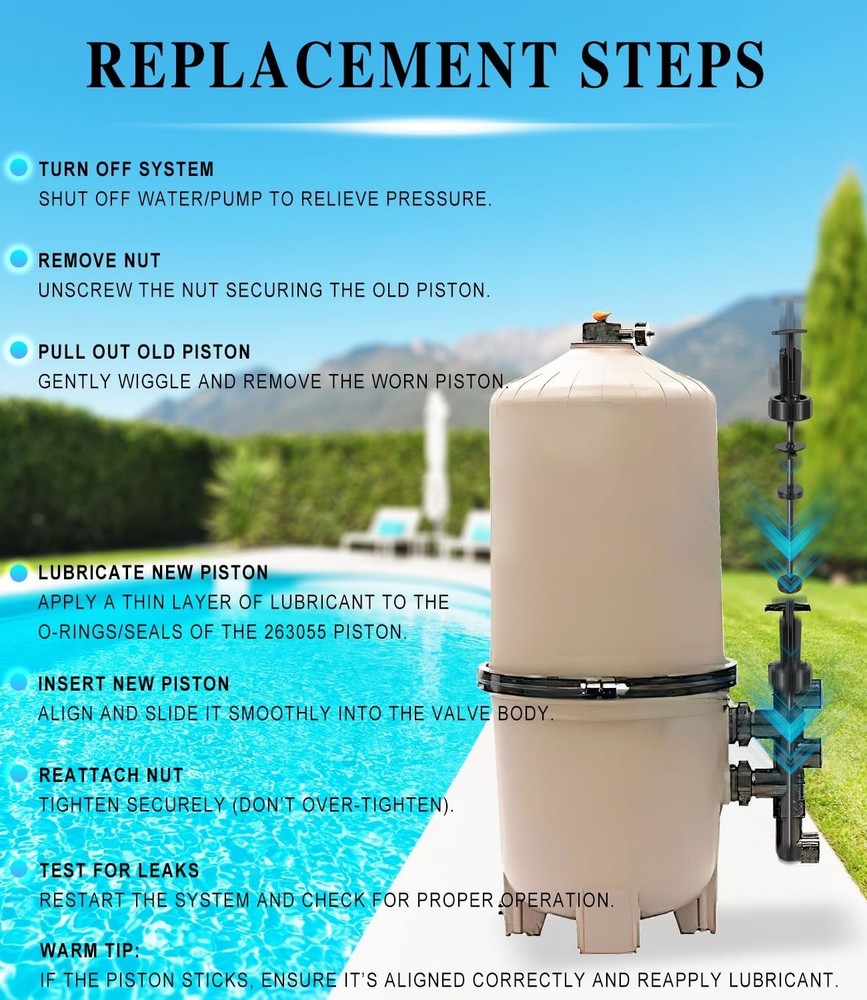 REPLACEMENT STEPS

TURN OFF SYSTEM
SHUT OFF WATER/PUMP TO RELIEVE PRESSURE.

REMOVE NUT
UNSCREW THE NUT SECURING THE OLD PISTON.

PULL OUT OLD PISTON
GENTLY WIGGLE AND REMOVE THE WORN PISTON.

LUBRICATE NEW PISTON
APPLY A THIN LAYER OF LUBRICANT TO THE O-RINGS/SEALS OF THE 263055 PISTON.

INSERT NEW PISTON
ALIGN AND SLIDE IT SMOOTHLY INTO THE VALVE BODY.

REATTACH NUT
TIGHTEN SECURELY (DON'T OVER-TIGHTEN).

TEST FOR LEAKS
RESTART THE SYSTEM AND CHECK FOR PROPER OPERATION.

WARM TIP:
IF THE PISTON STICKS, ENSURE IT'S ALIGNED CORRECTLY AND REAPPLY LUBRICANT.