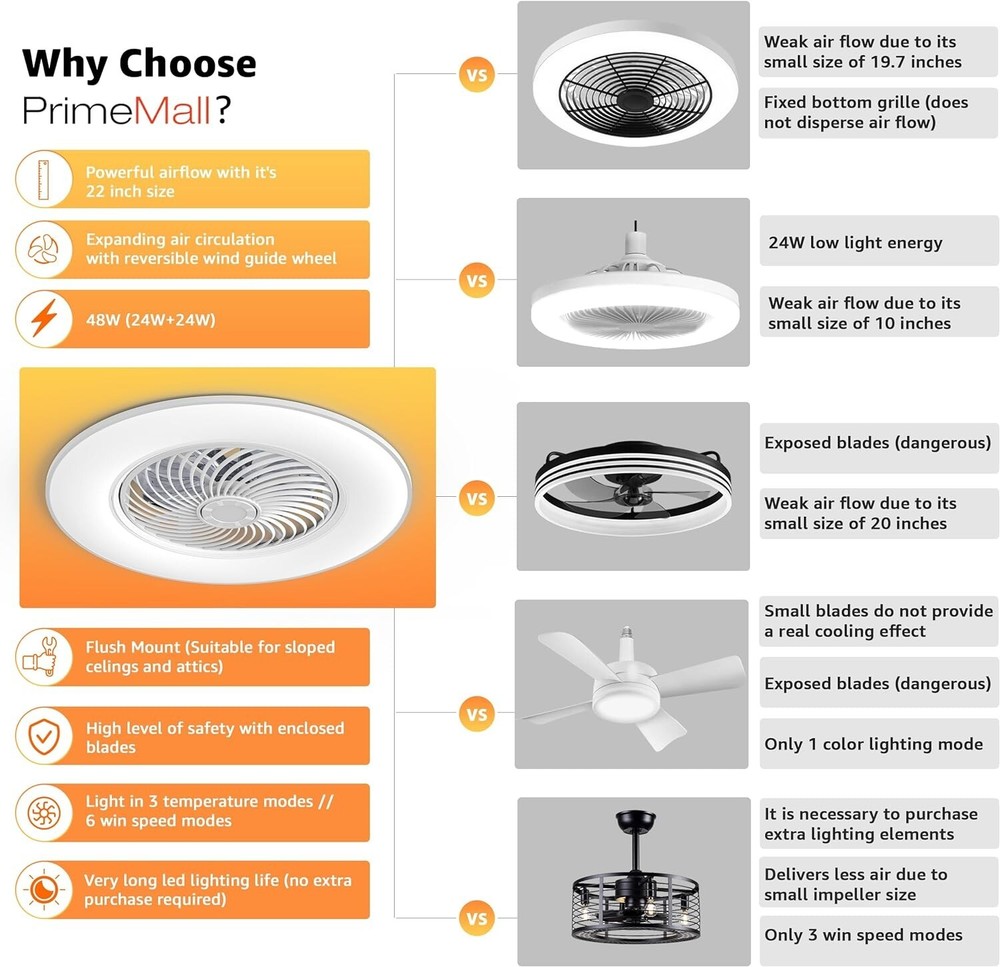 Why Choose
PrimeMall?

Powerful airflow with it's 22 inch size

Expanding air circulation with reversible wind guide wheel

48W (24W+24W)

Flush Mount (Suitable for sloped celings and attics)

High level of safety with enclosed blades

Light in 3 temperature modes // 6 win speed modes

Very long led lighting life (no extra purchase required)

VS

Weak air flow due to its small size of 19.7 inches

Fixed bottom grille (does not disperse air flow)

VS

24W low light energy

Weak air flow due to its small size of 10 inches

VS

Exposed blades (dangerous)

Weak air flow due to its small size of 20 inches

VS

Small blades do not provide a real cooling effect

Exposed blades (dangerous)

Only 1 color lighting mode

VS

It is necessary to purchase extra lighting elements

Delivers less air due to small impeller size

Only 3 win speed modes