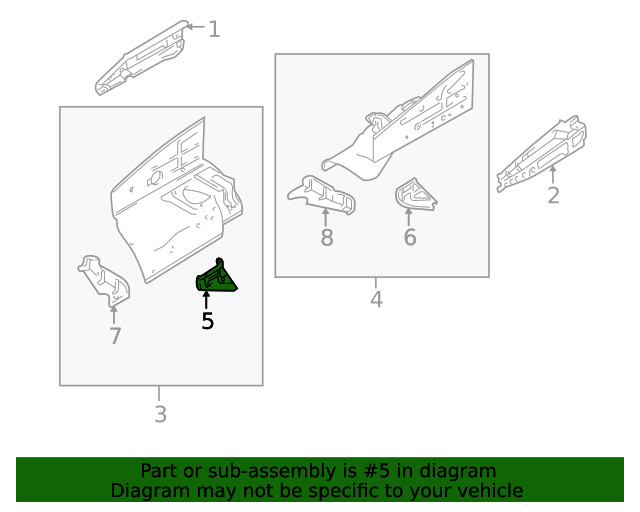 1

2

8

6

4

7

5

3

Part or sub-assembly is #5 in diagram
Diagram may not be specific to your vehicle