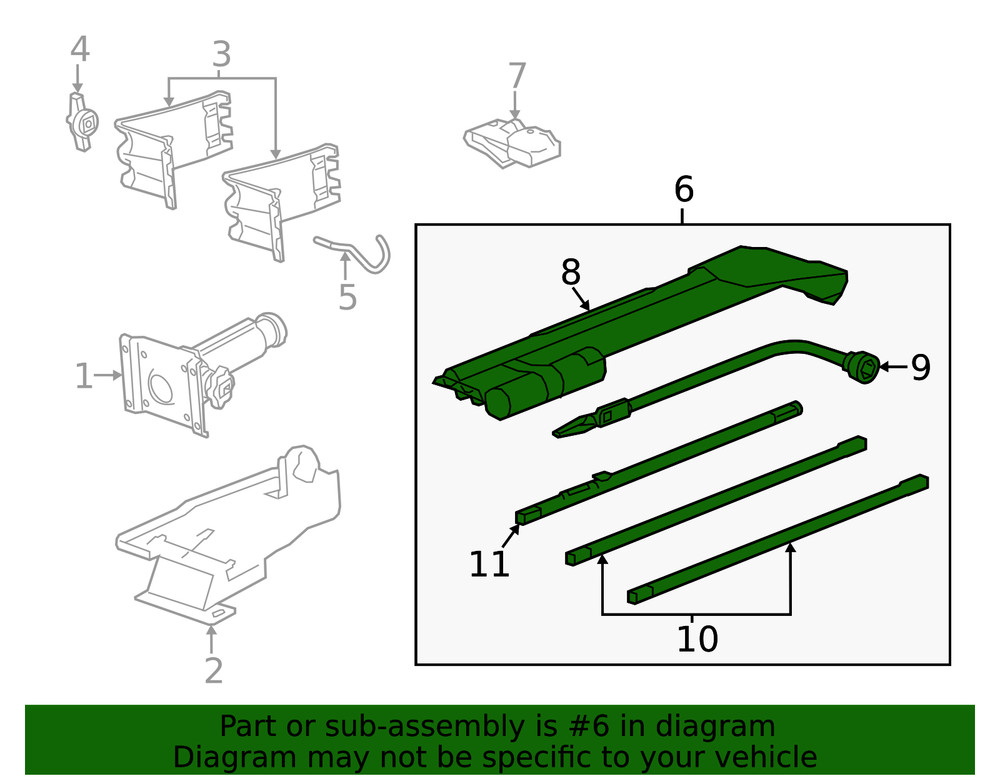 4
3
7
6
8
5
9
1
11
10
2

Part or sub-assembly is #6 in diagram
Diagram may not be specific to your vehicle