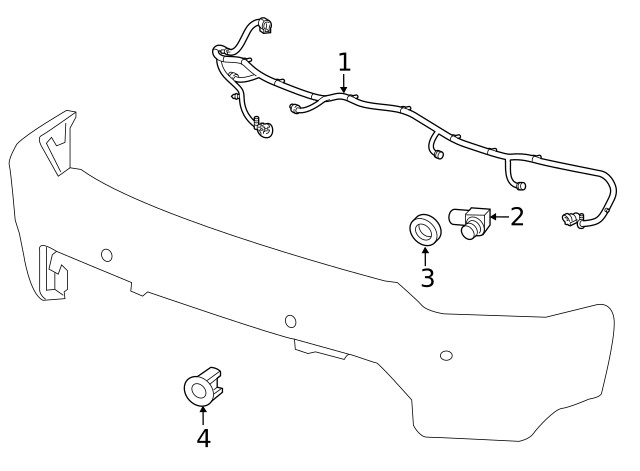 1
2
3
4