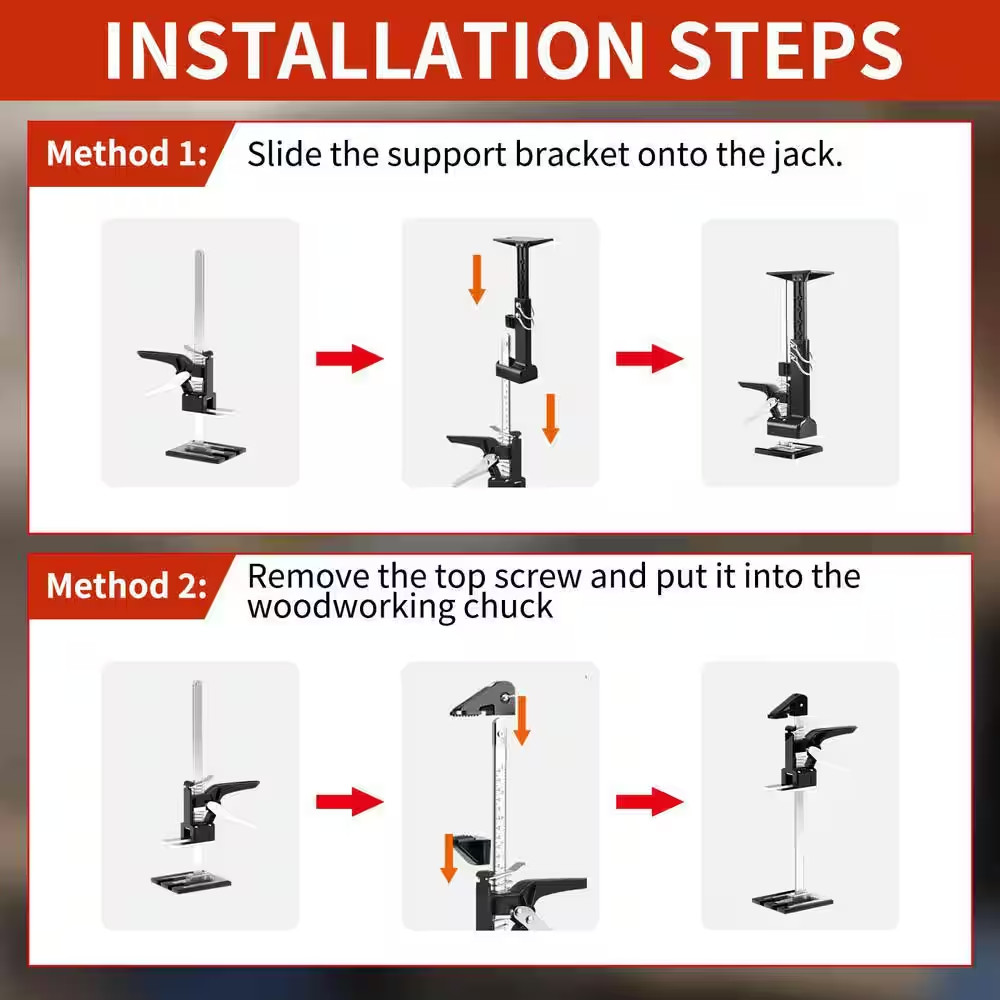 INSTALLATION STEPS

Method 1: Slide the support bracket onto the jack.

Method 2: Remove the top screw and put it into the woodworking chuck