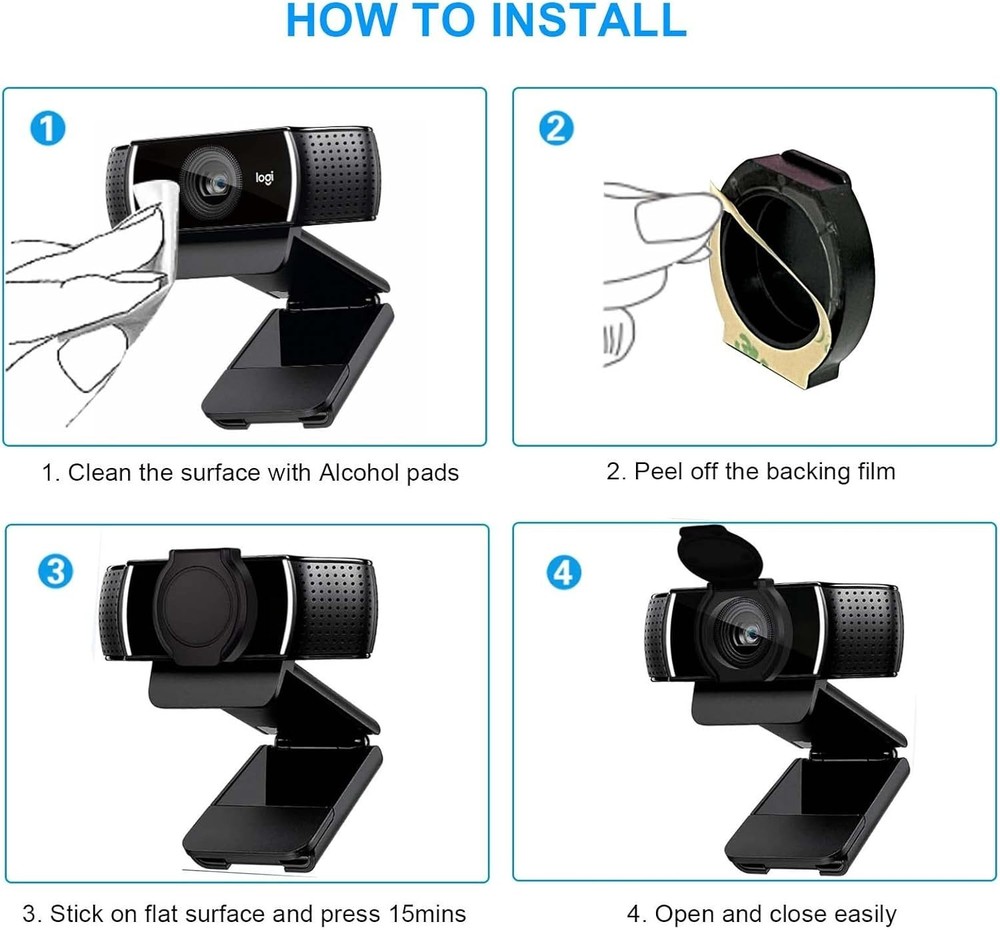 HOW TO INSTALL

1

logi

1. Clean the surface with Alcohol pads

2

2. Peel off the backing film

3

3. Stick on flat surface and press 15mins

4

4. Open and close easily