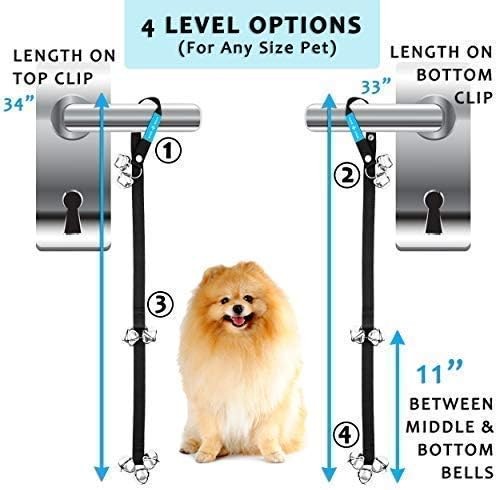 4 LEVEL OPTIONS
(For Any Size Pet)

LENGTH ON TOP CLIP
34"

LENGTH ON BOTTOM CLIP
33"

1
2
3
4

11"
BETWEEN MIDDLE & BOTTOM BELLS