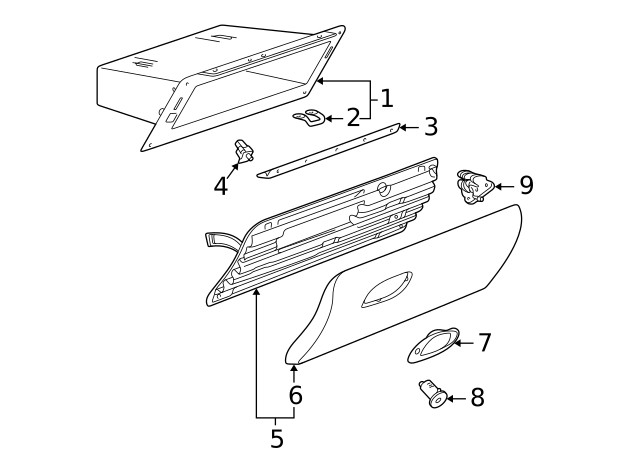 1
2
3
4
9
7
6
8
5