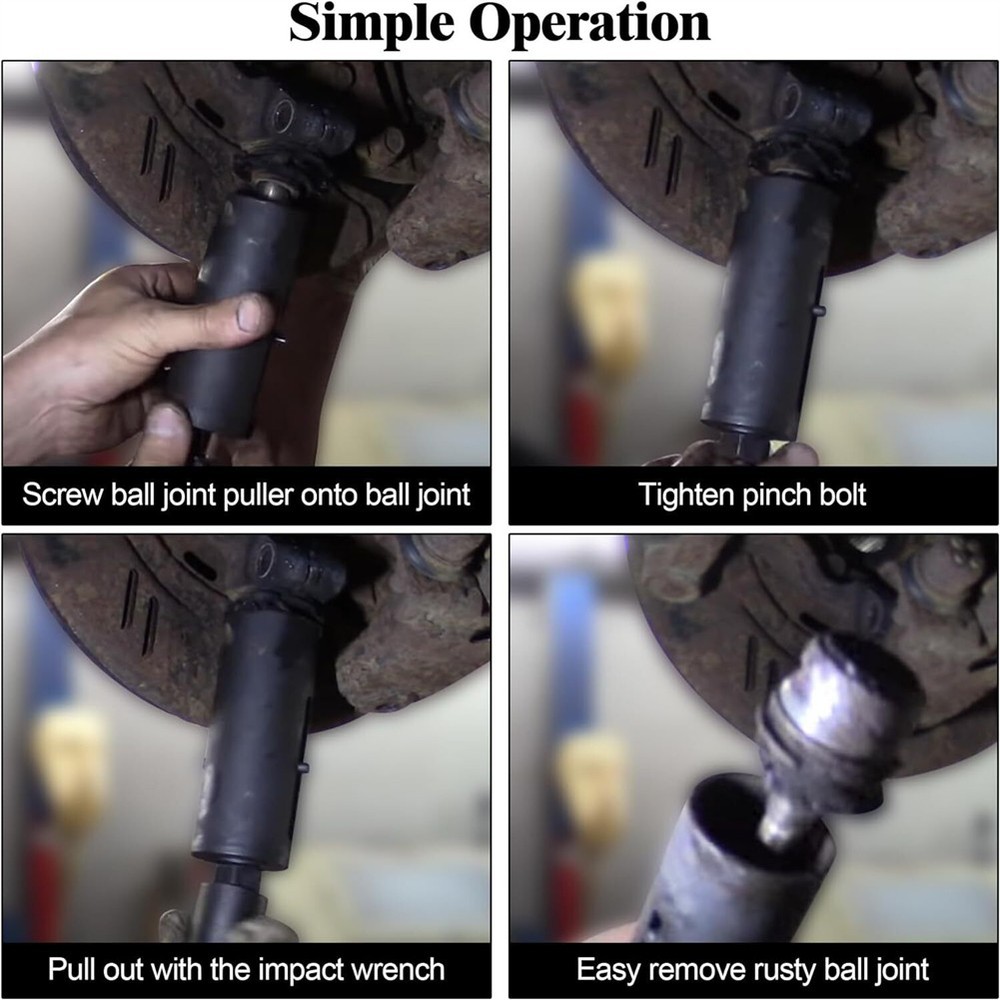 Simple Operation

Screw ball joint puller onto ball joint

Tighten pinch bolt

Pull out with the impact wrench

Easy remove rusty ball joint