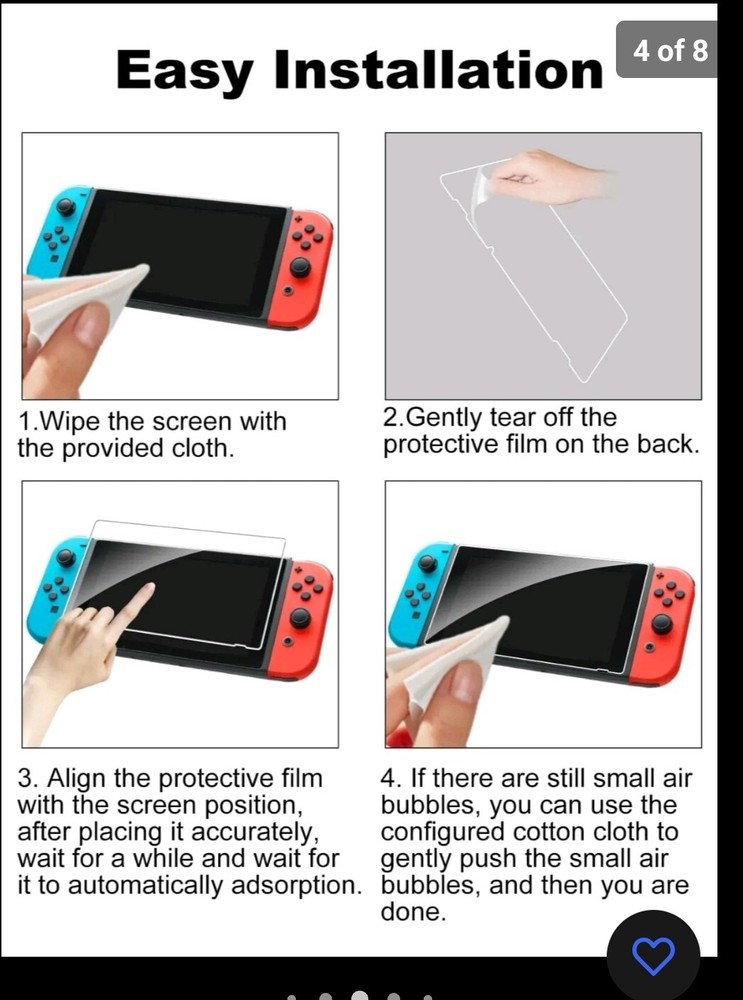 Easy Installation

4 of 8

1.Wipe the screen with the provided cloth.

2.Gently tear off the protective film on the back.

3. Align the protective film with the screen position, after placing it accurately, wait for a while and wait for it to automatically adsorption.

4. If there are still small air bubbles, you can use the configured cotton cloth to gently push the small air bubbles, and then you are done.