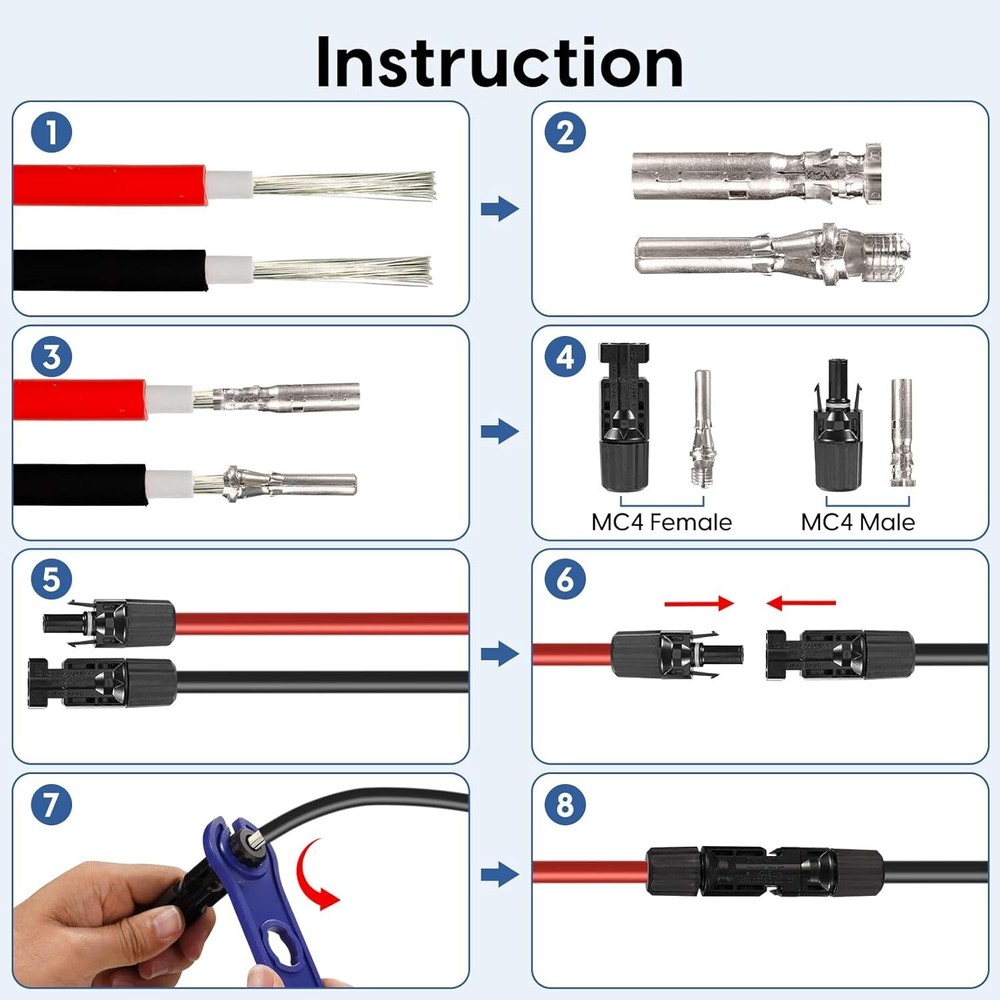 Instruction

1

2

3

4

MC4 Female

MC4 Male

5

6

7

8