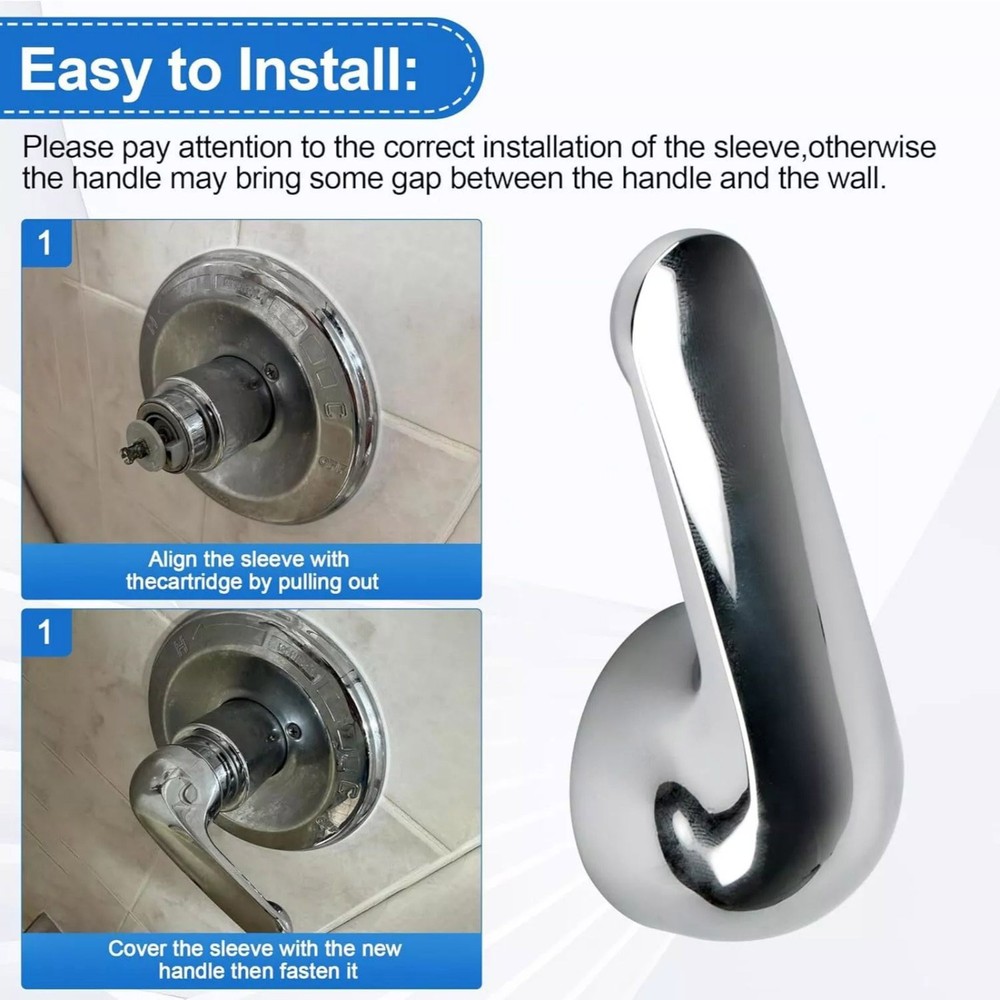 Easy to Install:

Please pay attention to the correct installation of the sleeve,otherwise the handle may bring some gap between the handle and the wall.

1

Align the sleeve with thecartridge by pulling out

1

Cover the sleeve with the new handle then fasten it