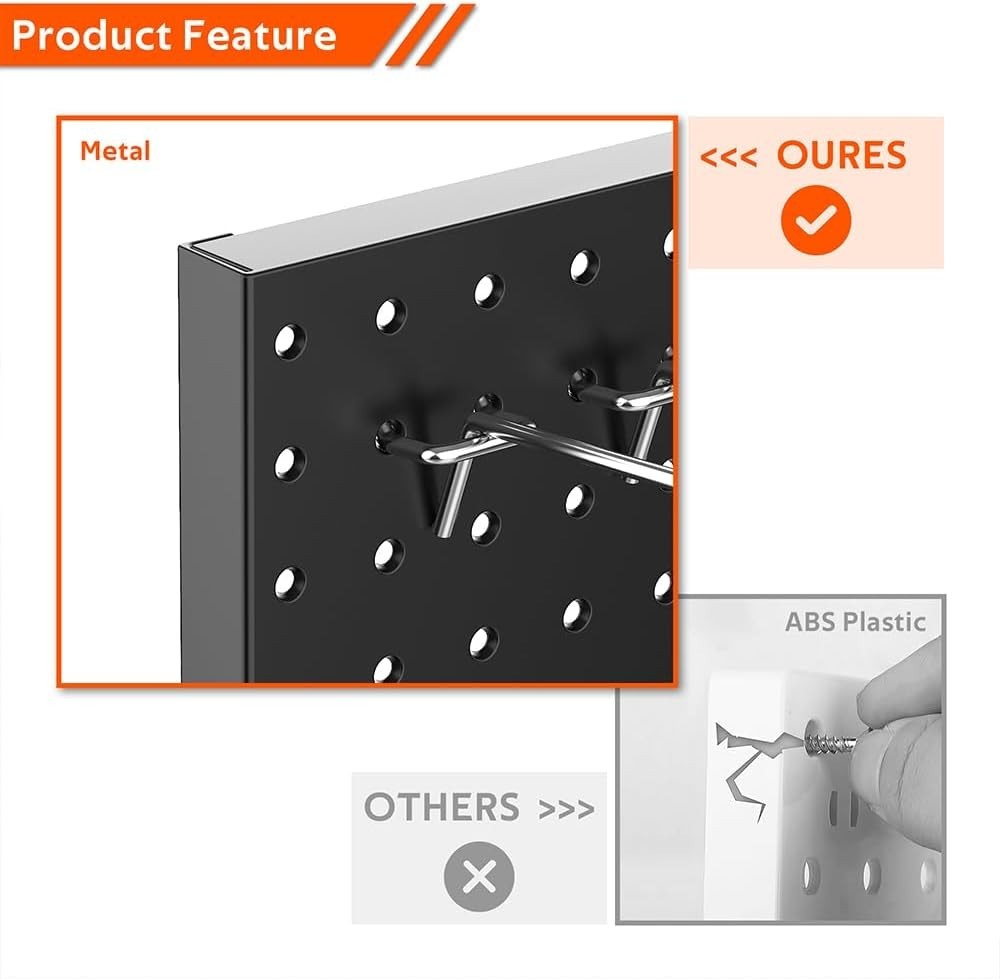 Product Feature

Metal

<<< OURES

ABS Plastic

OTHERS >>>