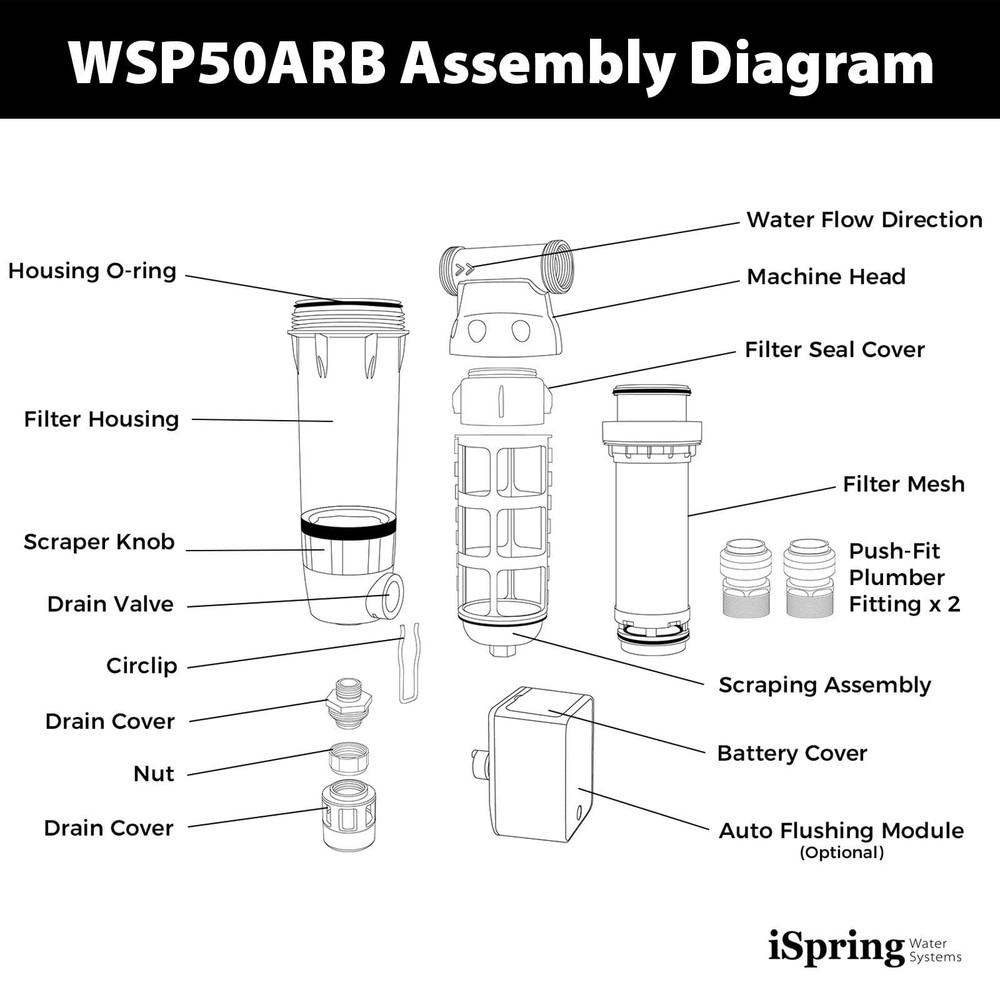 WSP50ARB Assembly Diagram

Housing O-ring

Filter Housing

Scraper Knob

Drain Valve

Circlip

Drain Cover

Nut

Drain Cover

Water Flow Direction

Machine Head

Filter Seal Cover

Filter Mesh

Push-Fit Plumber Fitting x 2

Scraping Assembly

Battery Cover

Auto Flushing Module
(Optional)

iSpring Water Systems