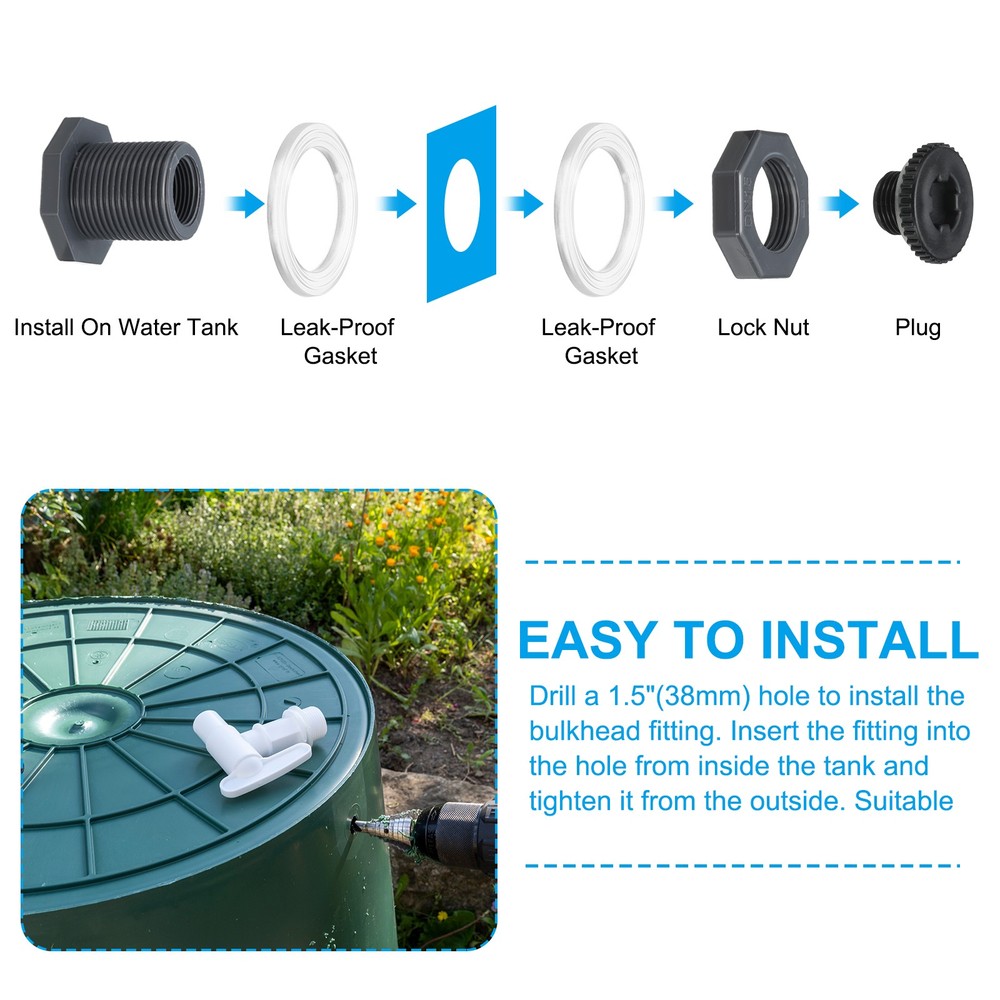 Install On Water Tank

Leak-Proof Gasket

Leak-Proof Gasket

Lock Nut

Plug

EASY TO INSTALL

Drill a 1.5"(38mm) hole to install the bulkhead fitting. Insert the fitting into the hole from inside the tank and tighten it from the outside. Suitable