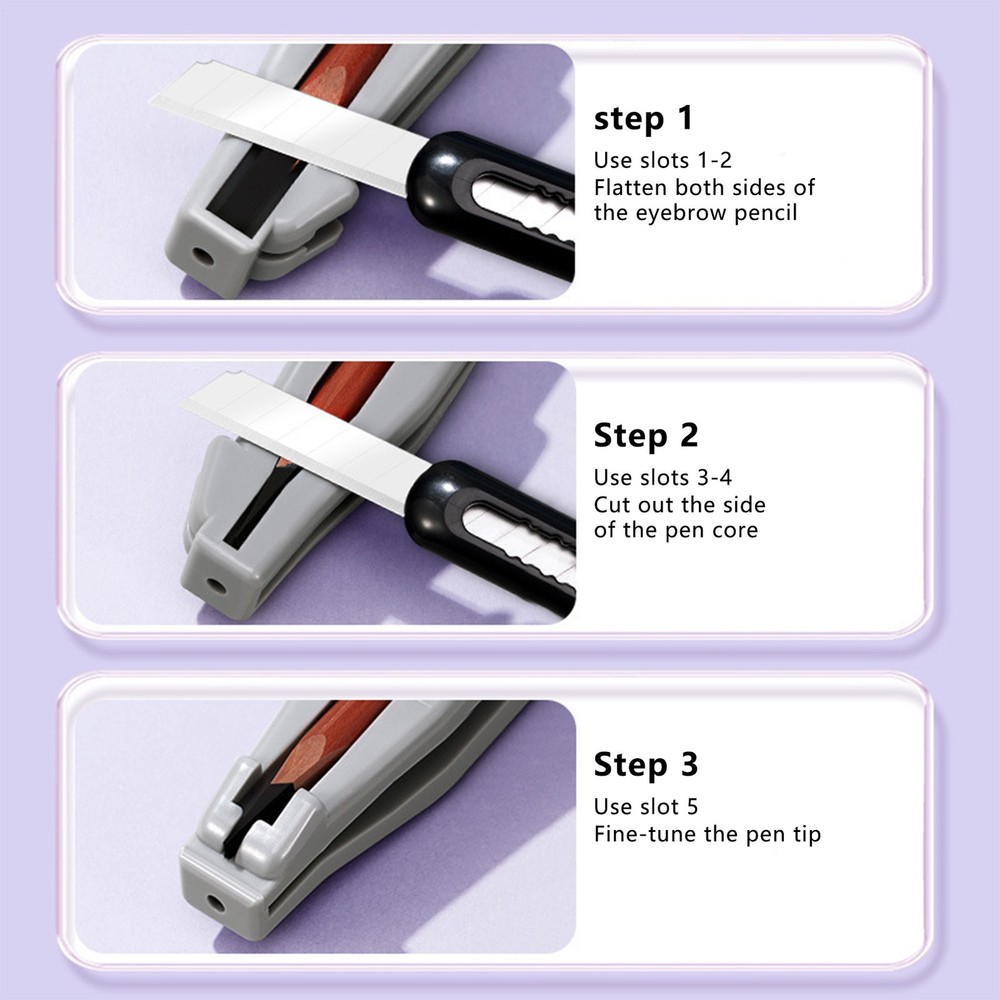 step 1
Use slots 1-2
Flatten both sides of the eyebrow pencil

Step 2
Use slots 3-4
Cut out the side of the pen core

Step 3
Use slot 5
Fine-tune the pen tip