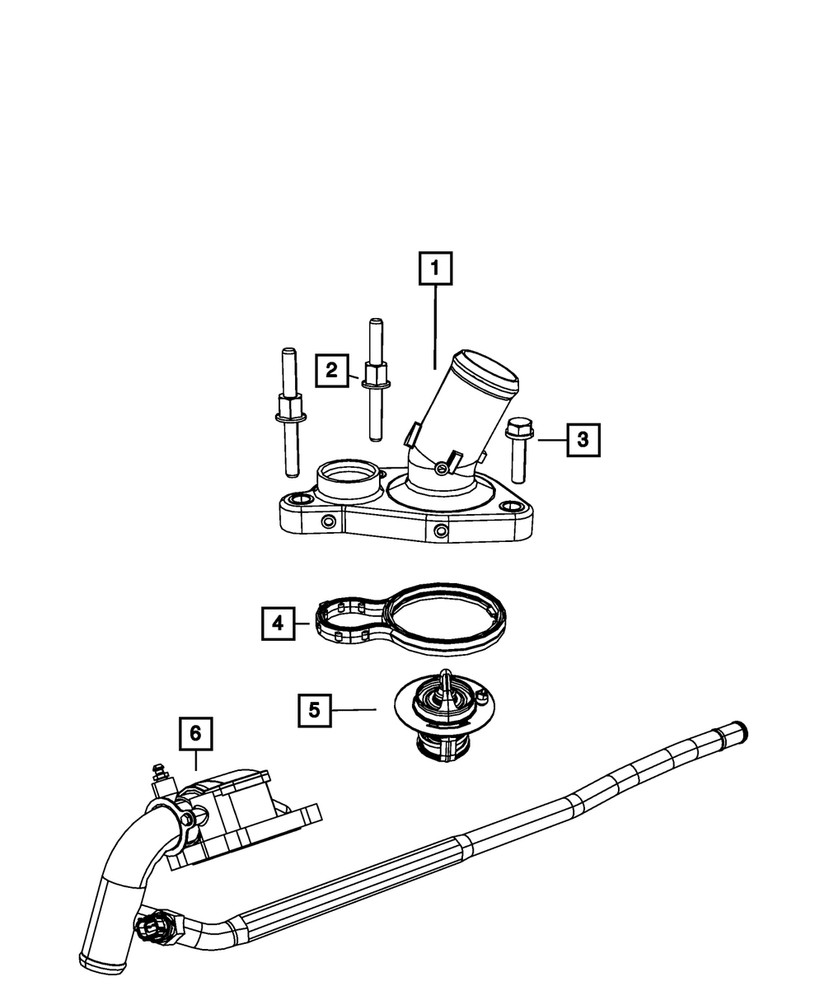 1
2
3
4
5
6