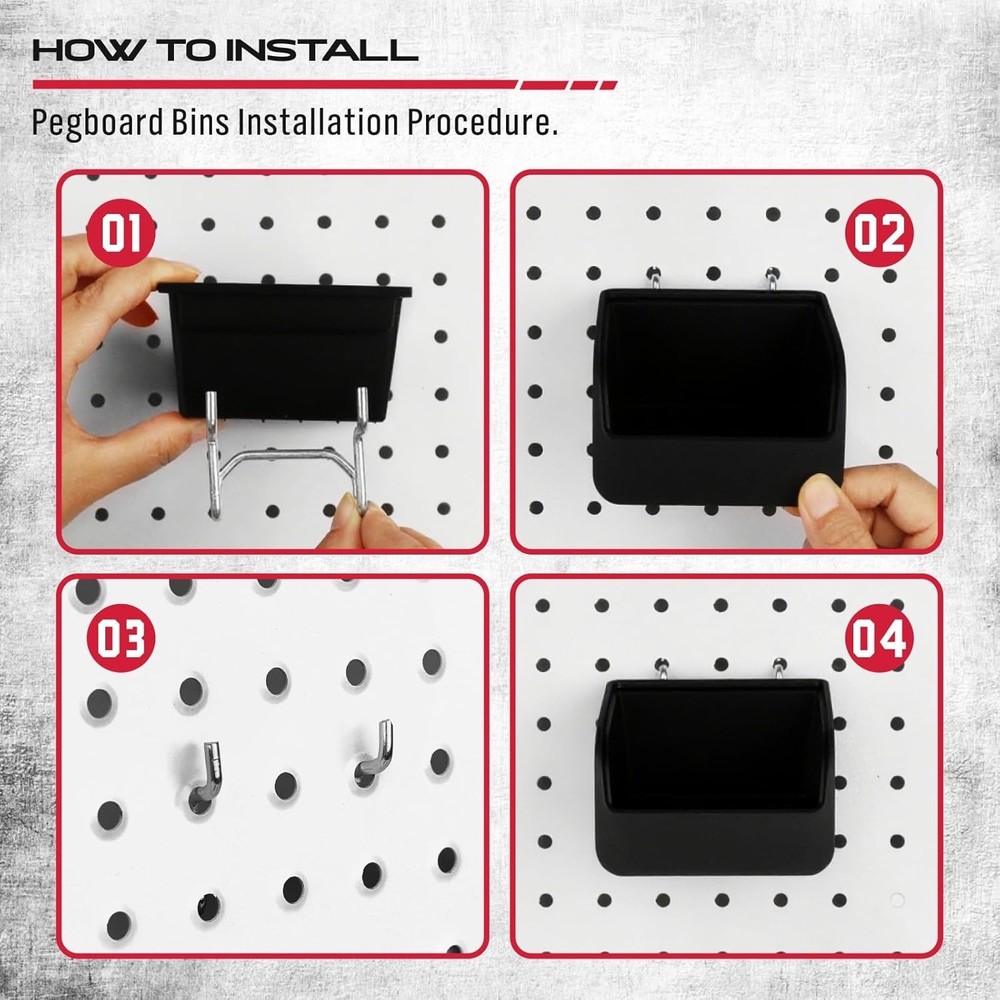 HOW TO INSTALL

Pegboard Bins Installation Procedure.

01

02

03

04