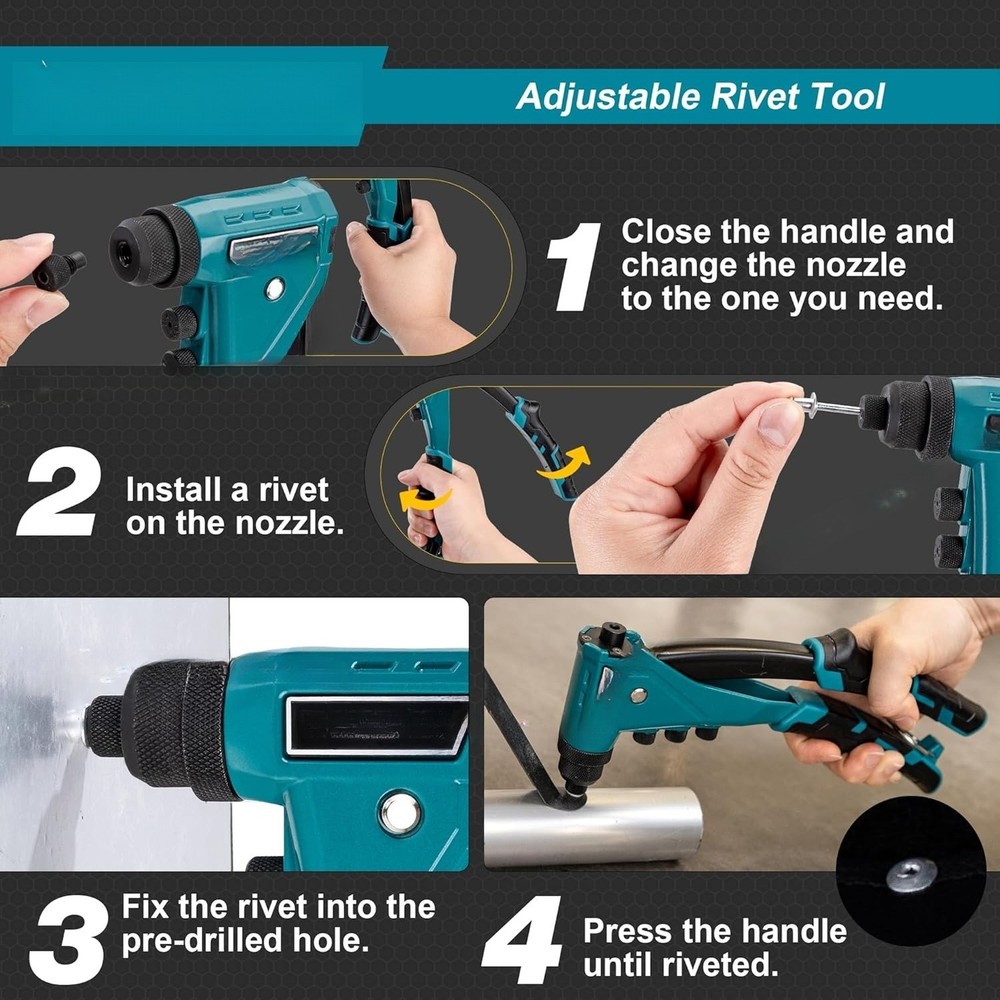 Adjustable Rivet Tool

1 Close the handle and change the nozzle to the one you need.

2 Install a rivet on the nozzle.

3 Fix the rivet into the pre-drilled hole.

4 Press the handle until riveted.