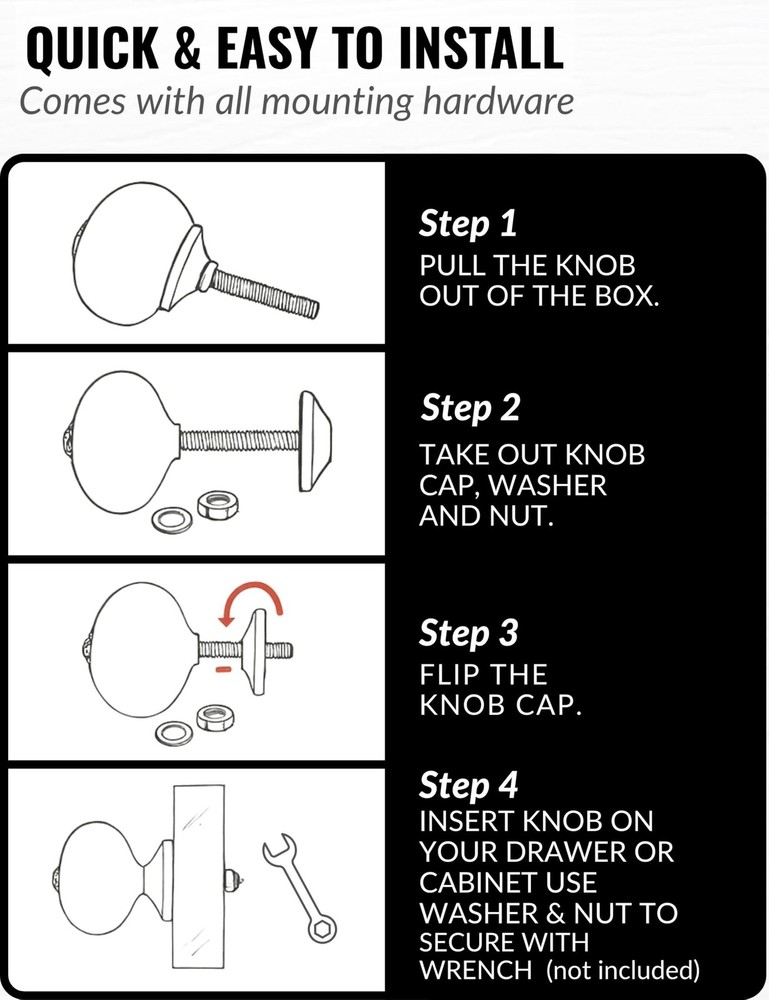 QUICK & EASY TO INSTALL
Comes with all mounting hardware

Step 1
PULL THE KNOB OUT OF THE BOX.

Step 2
TAKE OUT KNOB CAP, WASHER AND NUT.

Step 3
FLIP THE KNOB CAP.

Step 4
INSERT KNOB ON YOUR DRAWER OR CABINET USE WASHER & NUT TO SECURE WITH WRENCH (not included)