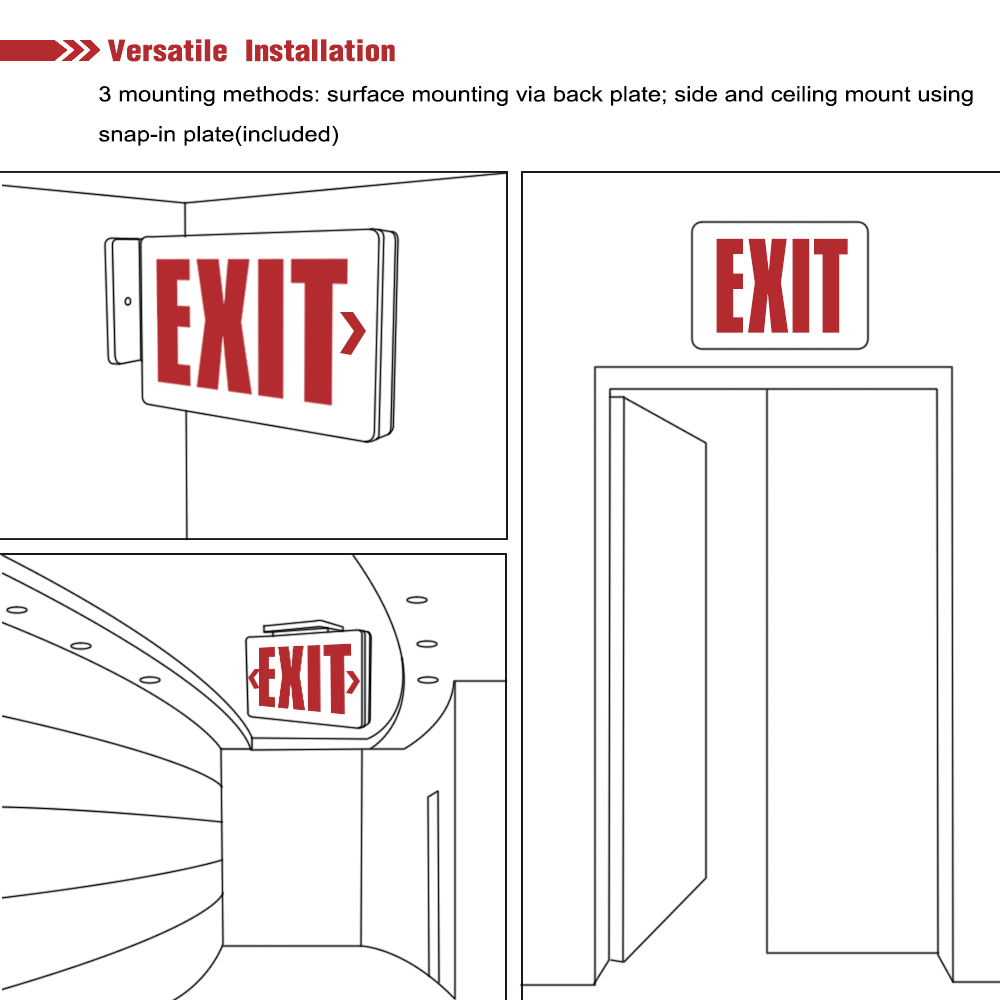 Versatile Installation

3 mounting methods: surface mounting via back plate; side and ceiling mount using snap-in plate(included)

EXIT

EXIT

EXIT