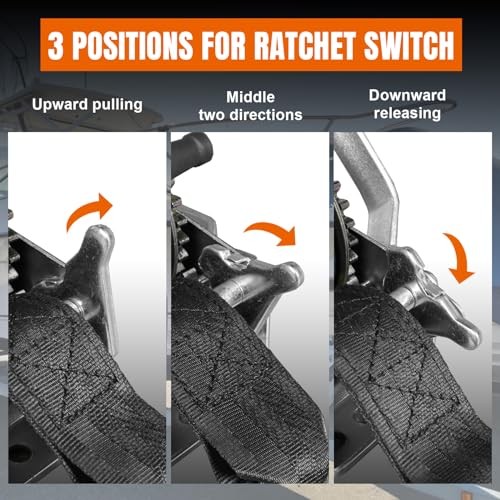 3 POSITIONS FOR RATCHET SWITCH

Upward pulling

Middle two directions

Downward releasing