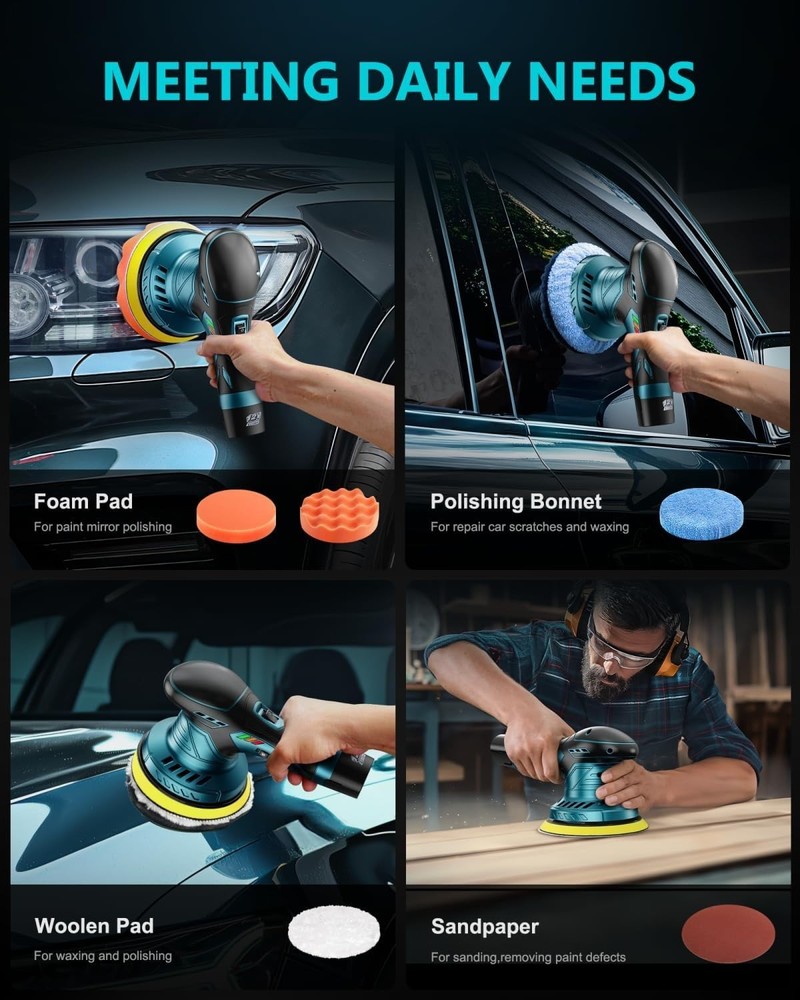 MEETING DAILY NEEDS

Foam Pad
For paint mirror polishing

Polishing Bonnet
For repair car scratches and waxing

Woolen Pad
For waxing and polishing

Sandpaper
For sanding,removing paint defects