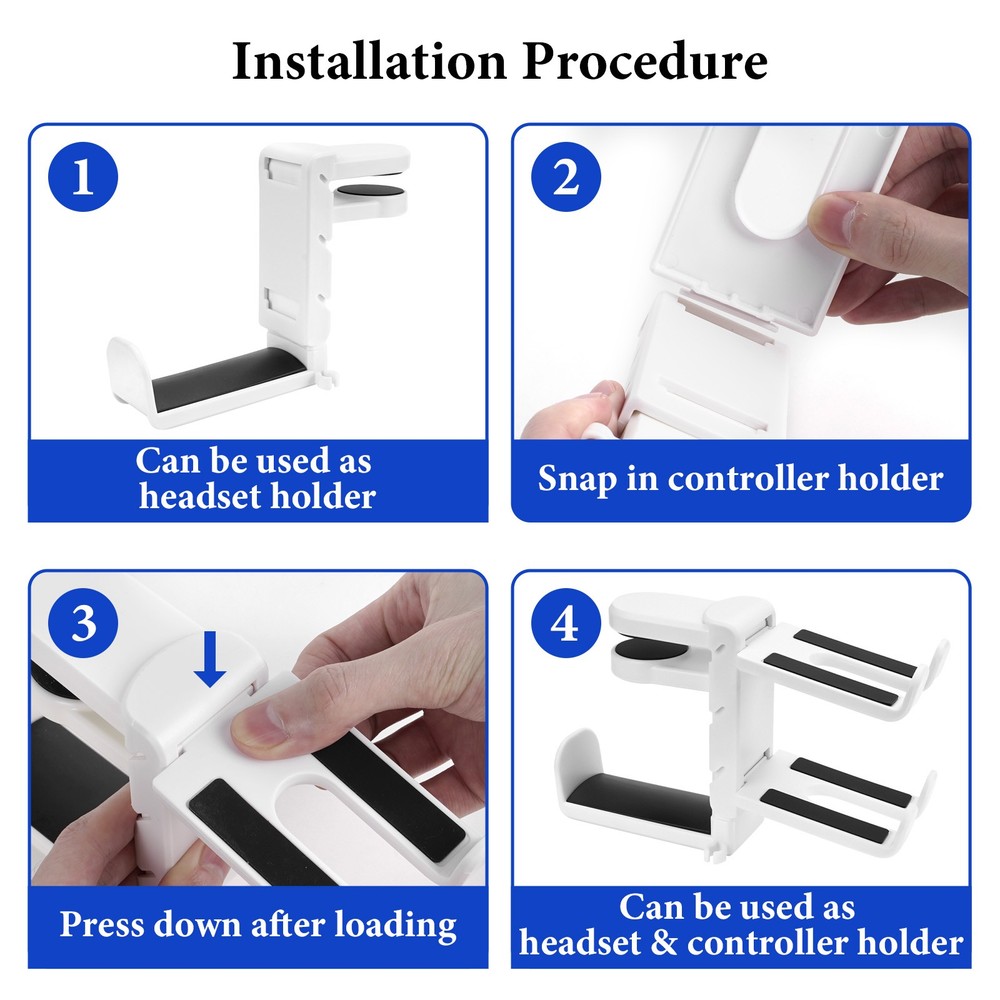 Installation Procedure

1

Can be used as headset holder

2

Snap in controller holder

3

Press down after loading

4

Can be used as headset & controller holder