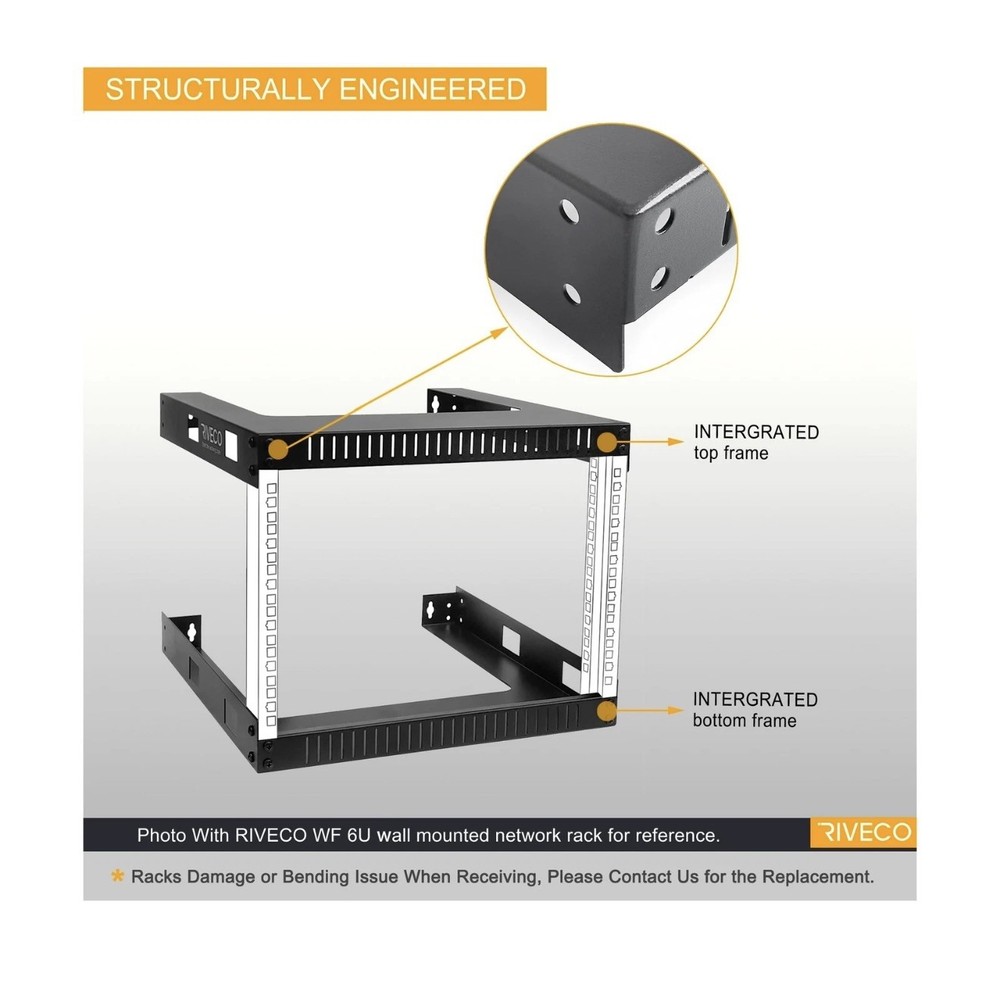 STRUCTURALLY ENGINEERED

RIVECO

INTERGRATED
top frame

INTERGRATED
bottom frame

Photo With RIVECO WF 6U wall mounted network rack for reference.

RIVECO

* Racks Damage or Bending Issue When Receiving, Please Contact Us for the Replacement.