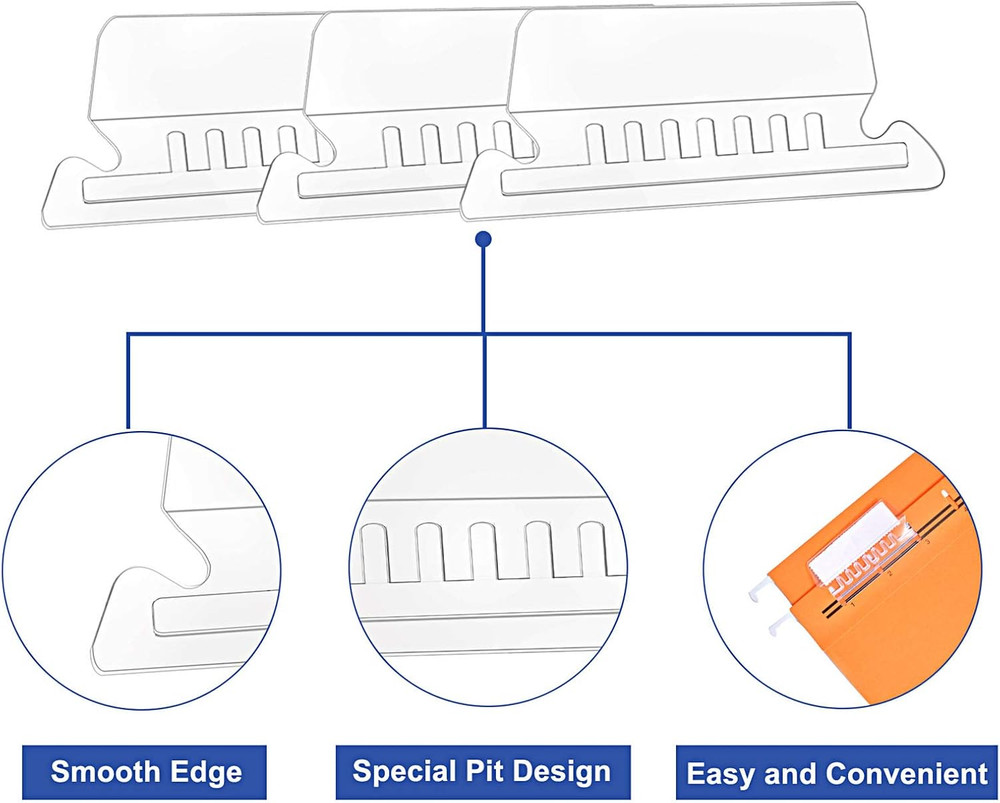 Smooth Edge

Special Pit Design

Easy and Convenient