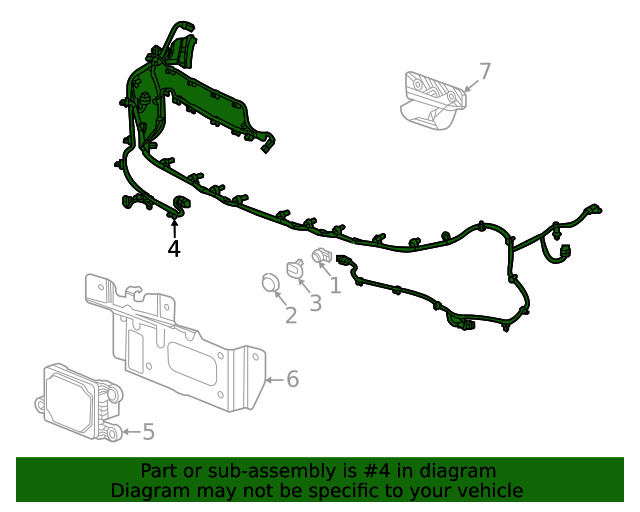 7
4
1
3
2
6
5
Part or sub-assembly is #4 in diagram
Diagram may not be specific to your vehicle