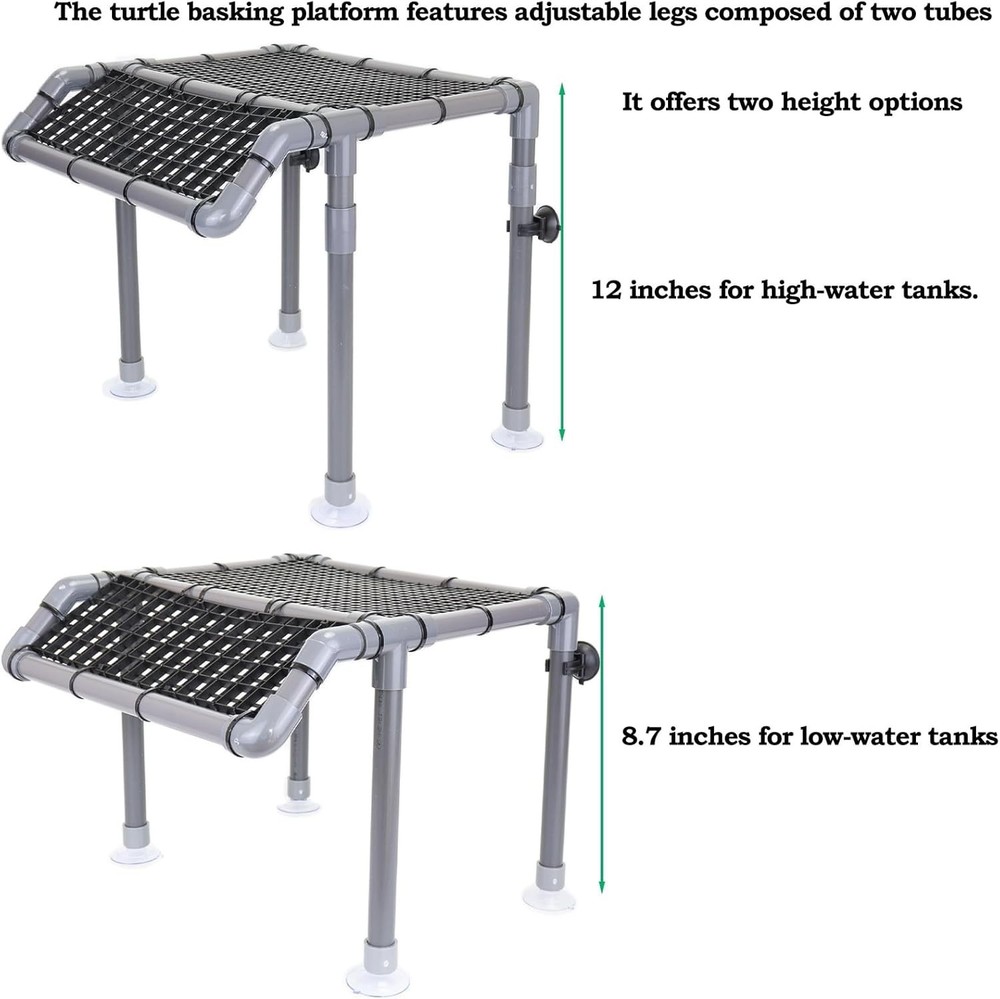 The turtle basking platform features adjustable legs composed of two tubes

It offers two height options

12 inches for high-water tanks.

8.7 inches for low-water tanks