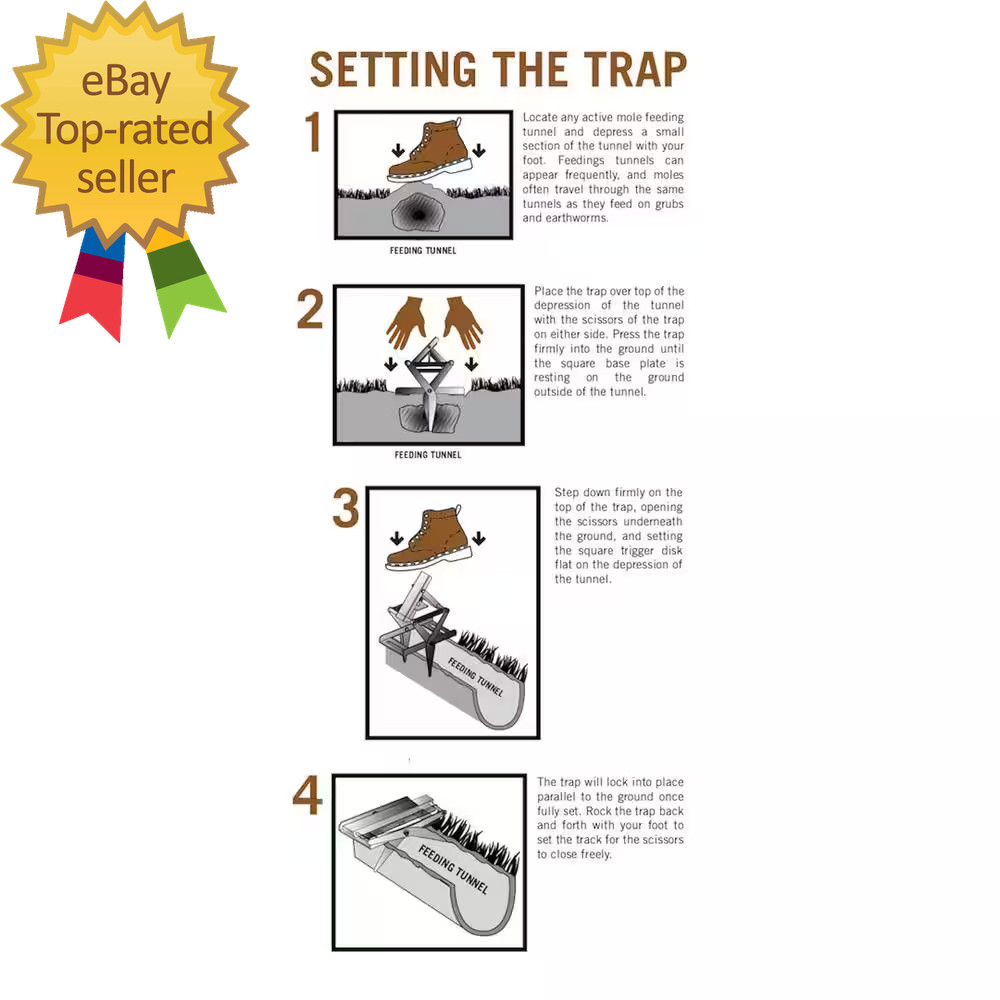 eBay Top-rated seller

SETTING THE TRAP

1

FEEDING TUNNEL

Locate any active mole feeding tunnel and depress a small section of the tunnel with your foot. Feedings tunnels can appear frequently, and moles often travel through the same tunnels as they feed on grubs and earthworms.

2

FEEDING TUNNEL

Place the trap over top of the depression of the tunnel with the scissors of the trap on either side. Press the trap firmly into the ground until the square base plate is resting on the ground outside of the tunnel.

3

FEEDING TUNNEL

Step down firmly on the top of the trap, opening the scissors underneath the ground, and setting the square trigger disk flat on the depression of the tunnel.

4

FEEDING TUNNEL

The trap will lock into place parallel to the ground once fully set. Rock the trap back and forth with your foot to set the track for the scissors to close freely.