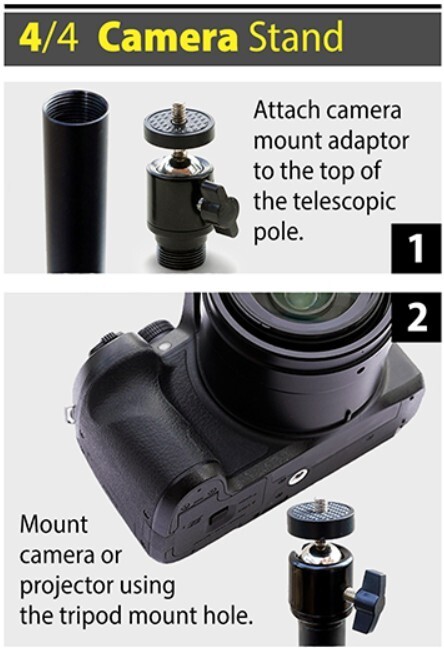 4/4 Camera Stand

Attach camera mount adaptor to the top of the telescopic pole.

1

2

Mount camera or projector using the tripod mount hole.