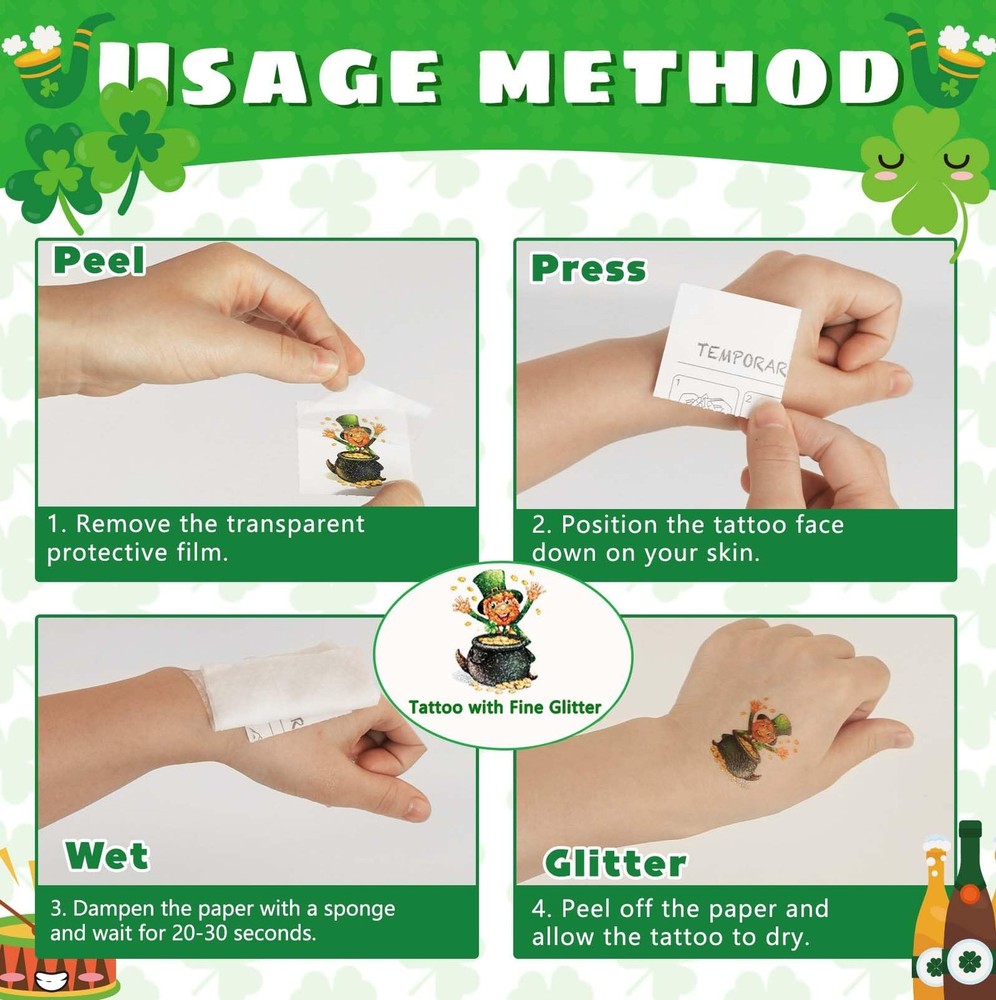 USAGE METHOD

Peel

1. Remove the transparent protective film.

Press

TEMPORAR

2. Position the tattoo face down on your skin.

Tattoo with Fine Glitter

Wet

3. Dampen the paper with a sponge and wait for 20-30 seconds.

Glitter

4. Peel off the paper and allow the tattoo to dry.