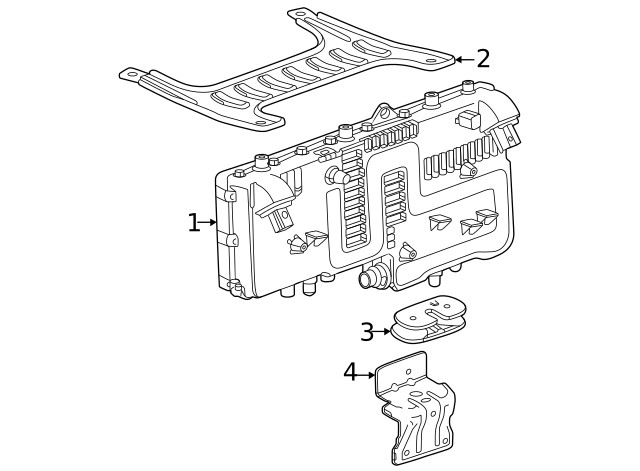 2
1
3
4