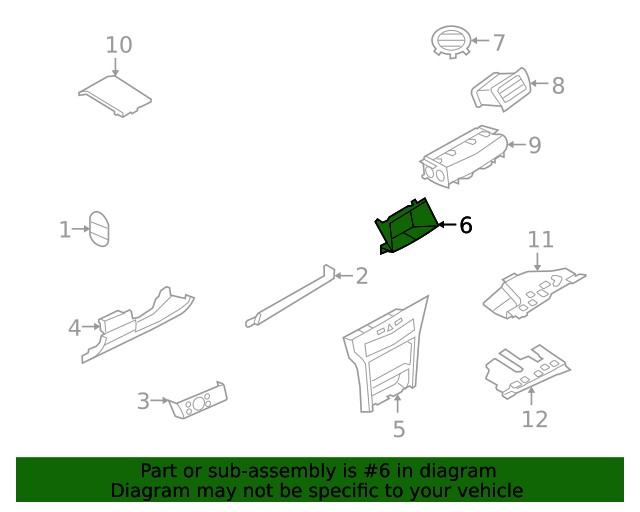 10

7

8

9

1

6

11

2

4

3

5

12

Part or sub-assembly is #6 in diagram
Diagram may not be specific to your vehicle