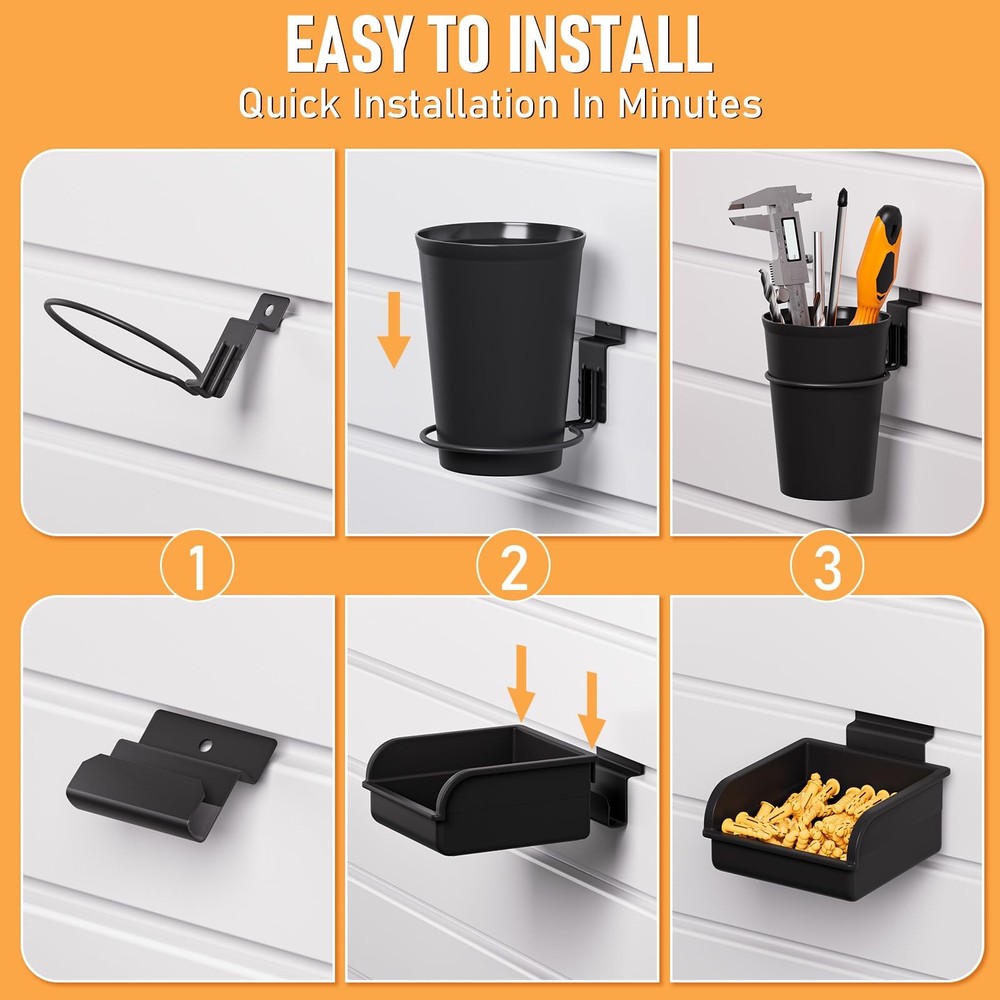 EASY TO INSTALL
Quick Installation In Minutes

1

2

3