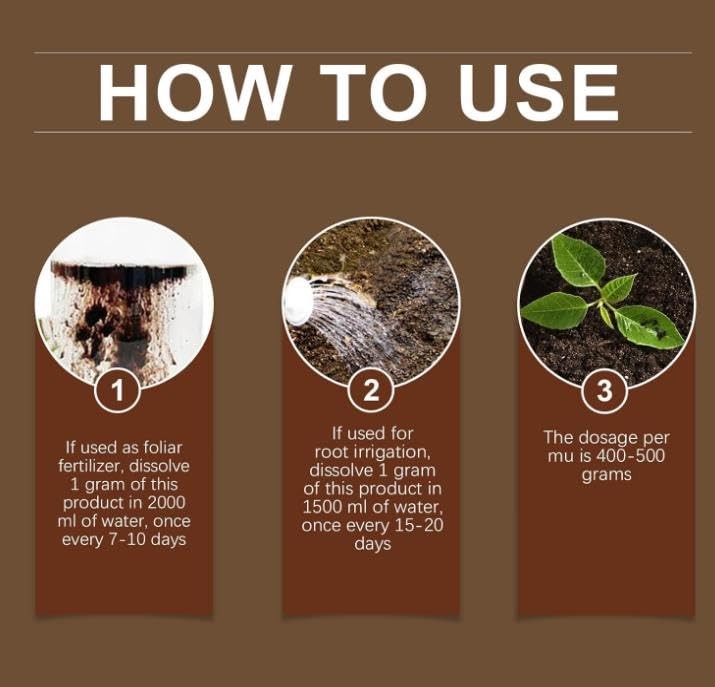 HOW TO USE

1

If used as foliar fertilizer, dissolve 1 gram of this product in 2000 ml of water, once every 7-10 days

2

If used for root irrigation, dissolve 1 gram of this product in 1500 ml of water, once every 15-20 days

3

The dosage per mu is 400-500 grams