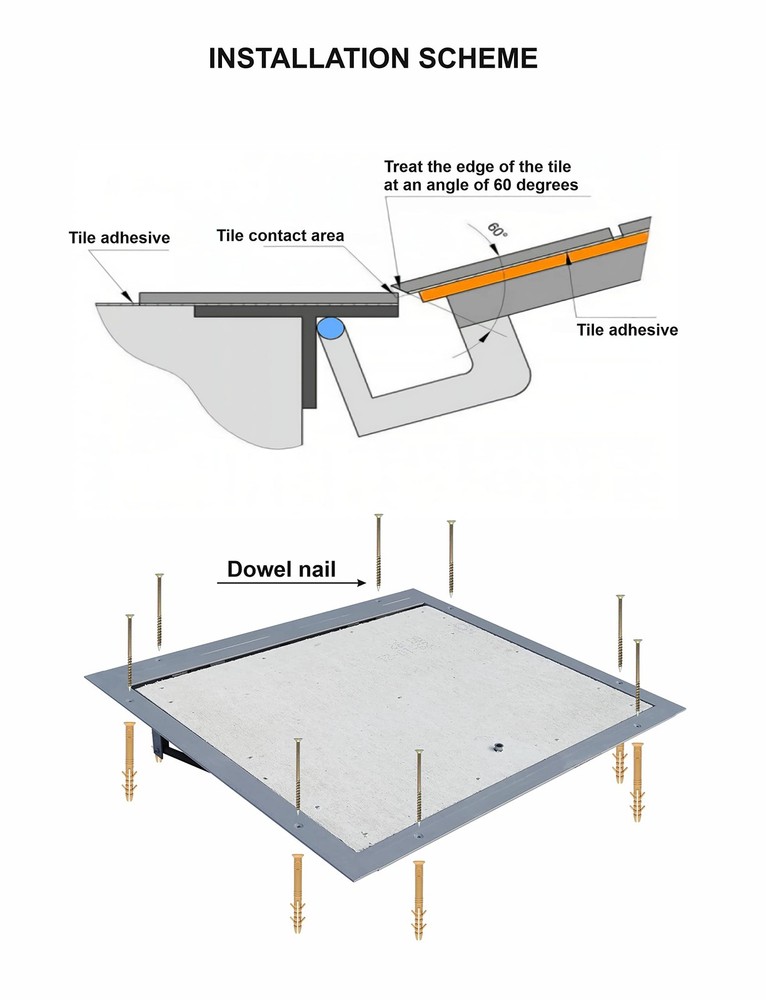 INSTALLATION SCHEME

Treat the edge of the tile at an angle of 60 degrees

Tile adhesive

Tile contact area

60°

Tile adhesive

Dowel nail