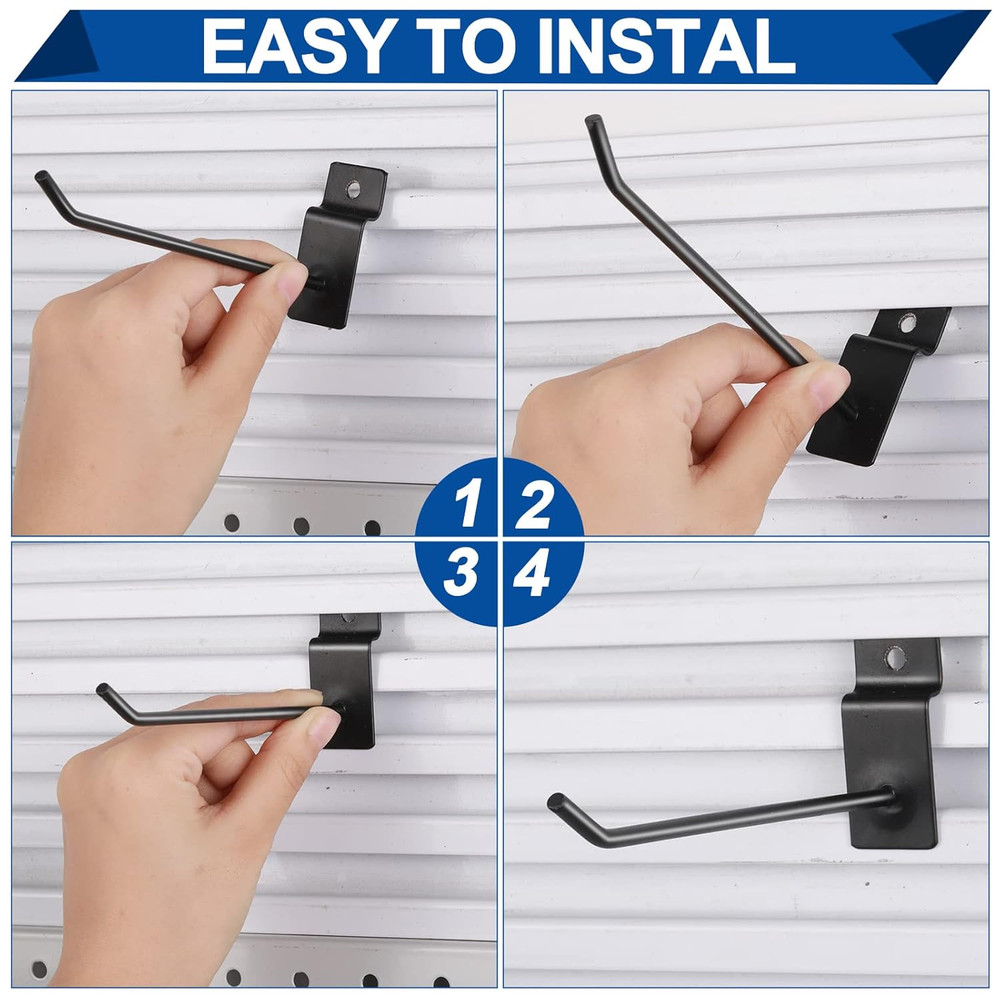 EASY TO INSTAL

1 2
3 4