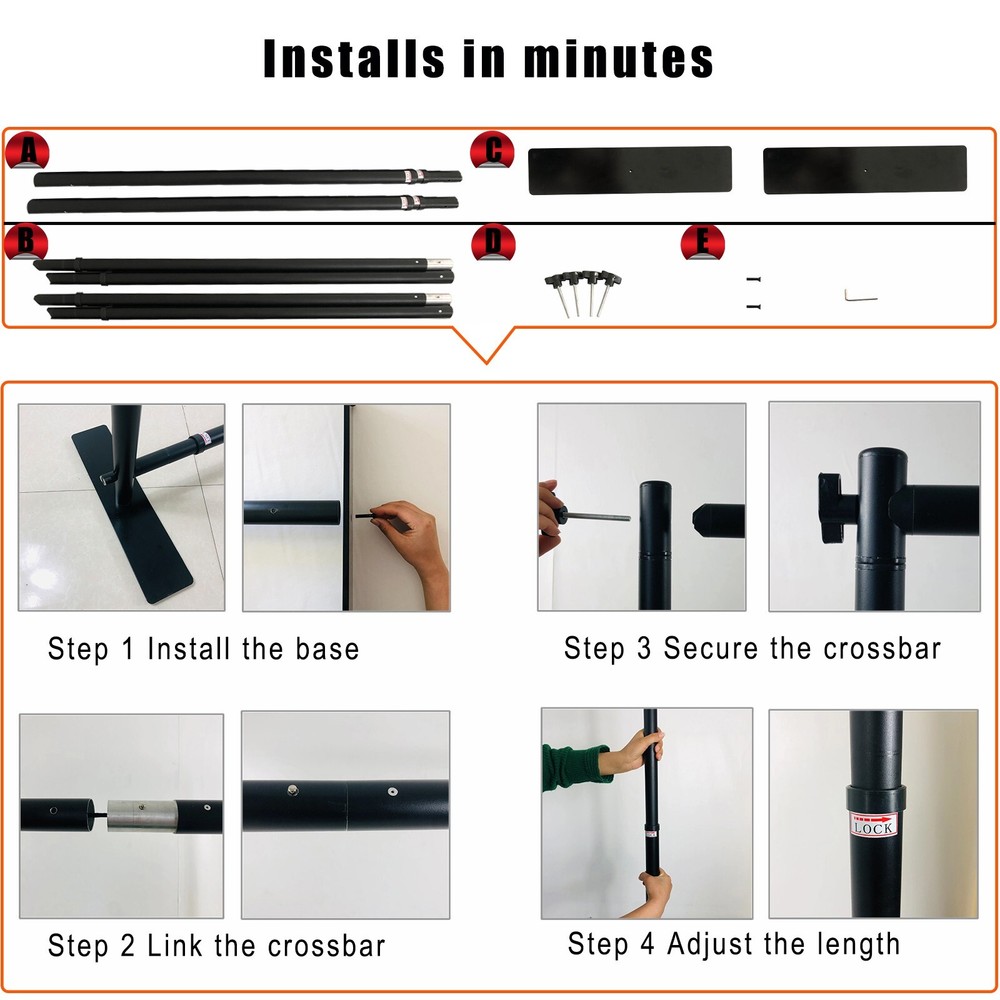 Installs in minutes

A

C

B

D

E

Step 1 Install the base

Step 3 Secure the crossbar

Step 2 Link the crossbar

LOCK

Step 4 Adjust the length