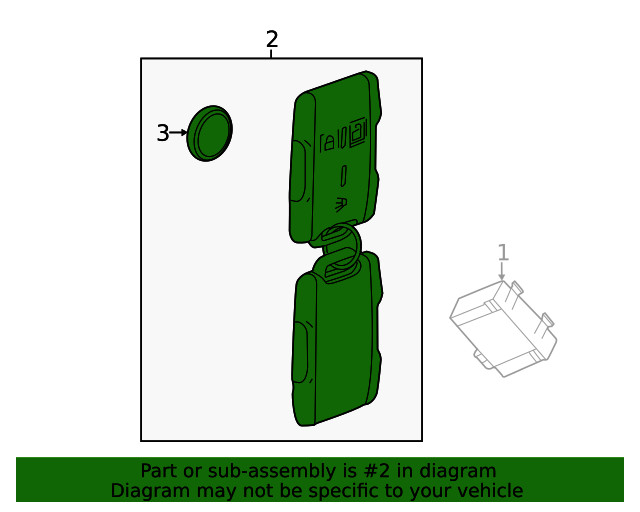 2

3

1

Part or sub-assembly is #2 in diagram
Diagram may not be specific to your vehicle