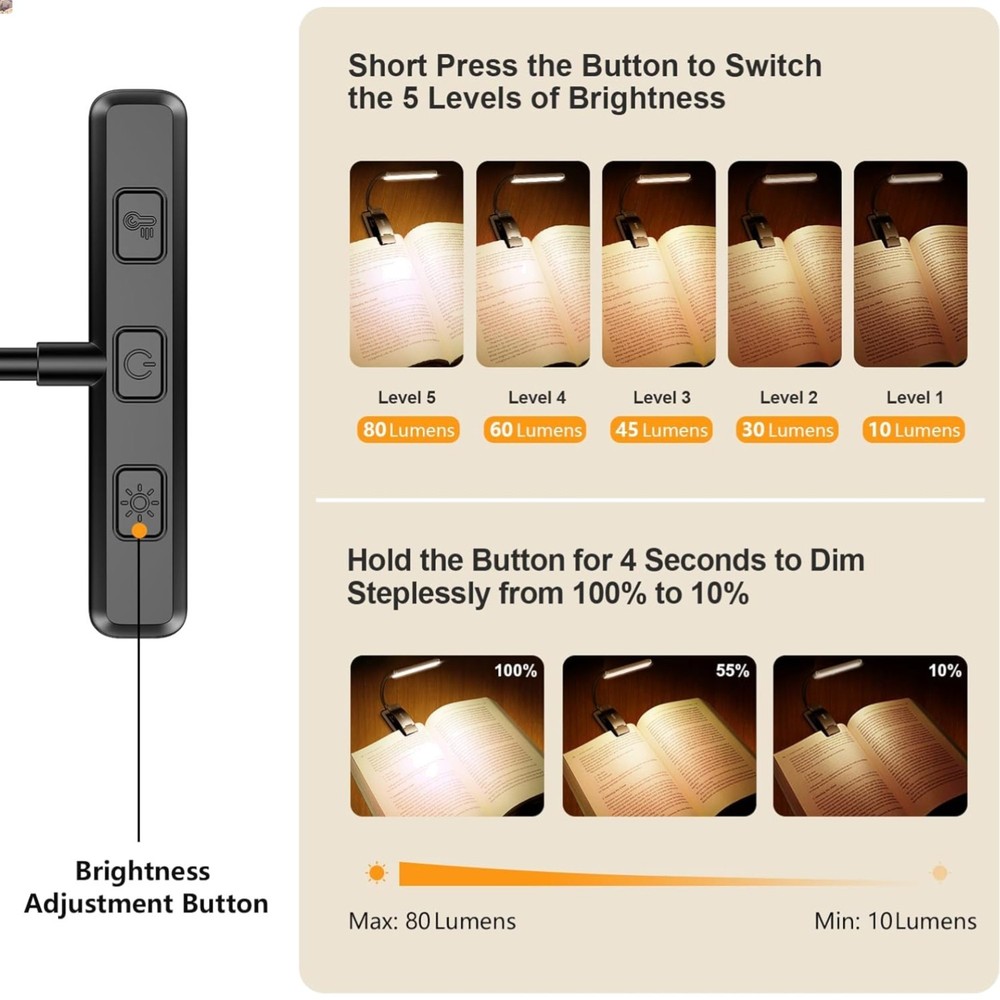 Short Press the Button to Switch the 5 Levels of Brightness

Level 5
80 Lumens

Level 4
60 Lumens

Level 3
45 Lumens

Level 2
30 Lumens

Level 1
10 Lumens

Hold the Button for 4 Seconds to Dim Steplessly from 100% to 10%

100%

55%

10%

Max: 80 Lumens

Min: 10 Lumens

Brightness Adjustment Button