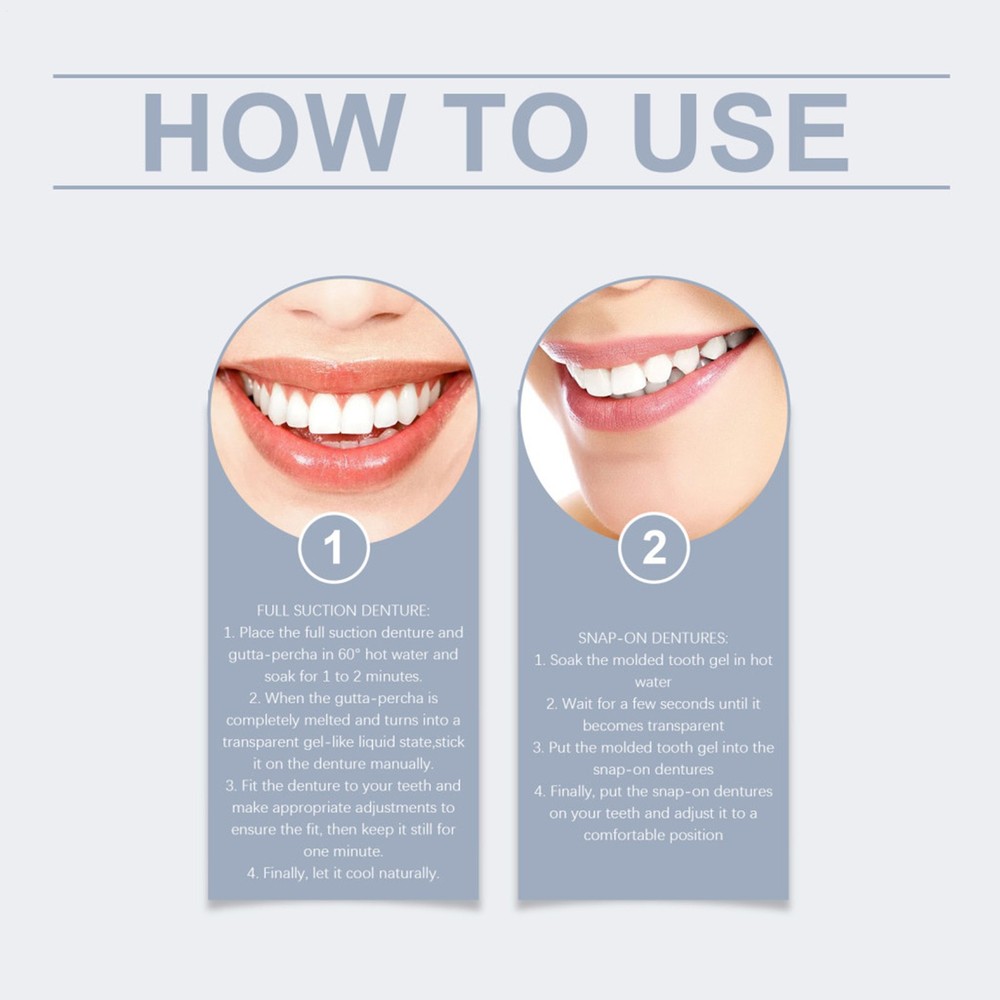 HOW TO USE

1

FULL SUCTION DENTURE:
1. Place the full suction denture and gutta-percha in 60° hot water and soak for 1 to 2 minutes.
2. When the gutta-percha is completely melted and turns into a transparent gel-like liquid state,stick it on the denture manually.
3. Fit the denture to your teeth and make appropriate adjustments to ensure the fit, then keep it still for one minute.
4. Finally, let it cool naturally.

2

SNAP-ON DENTURES:
1. Soak the molded tooth gel in hot water
2. Wait for a few seconds until it becomes transparent
3. Put the molded tooth gel into the snap-on dentures
4. Finally, put the snap-on dentures on your teeth and adjust it to a comfortable position