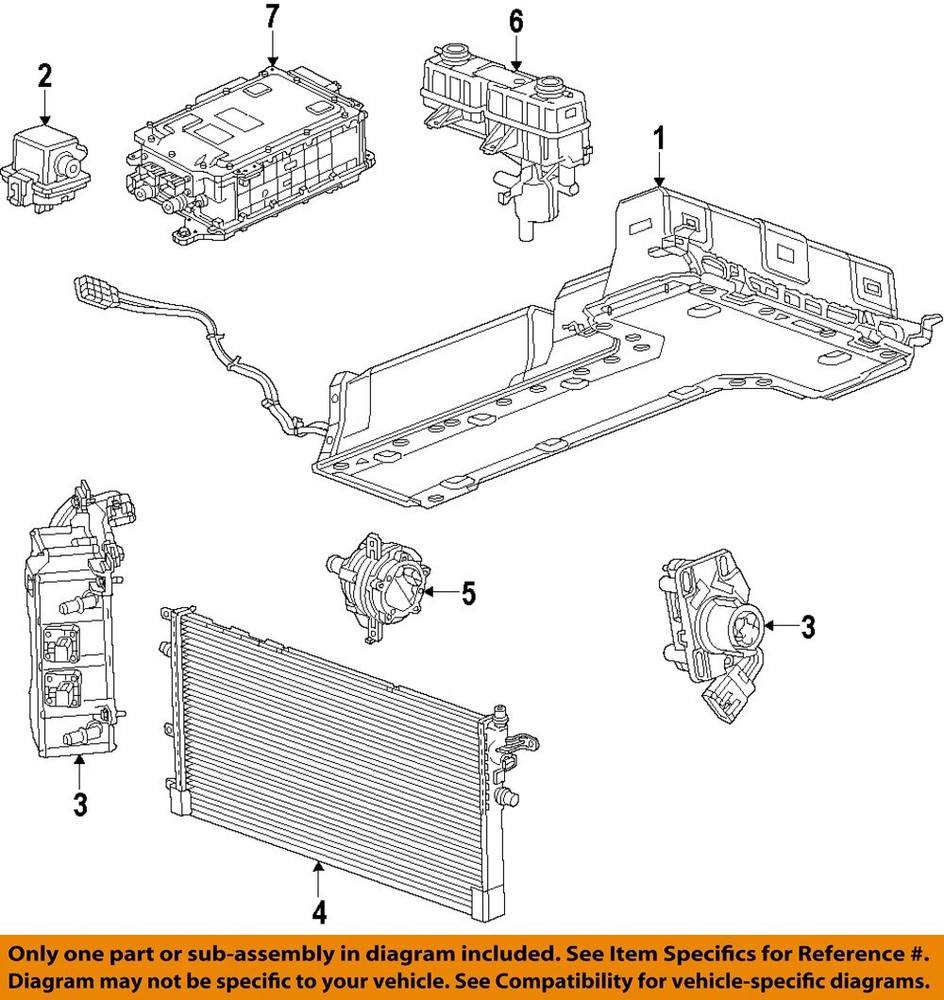 7
6
2
1
5
3
3
4

Only one part or sub-assembly in diagram included. See Item Specifics for Reference #. Diagram may not be specific to your vehicle. See Compatibility for vehicle-specific diagrams.