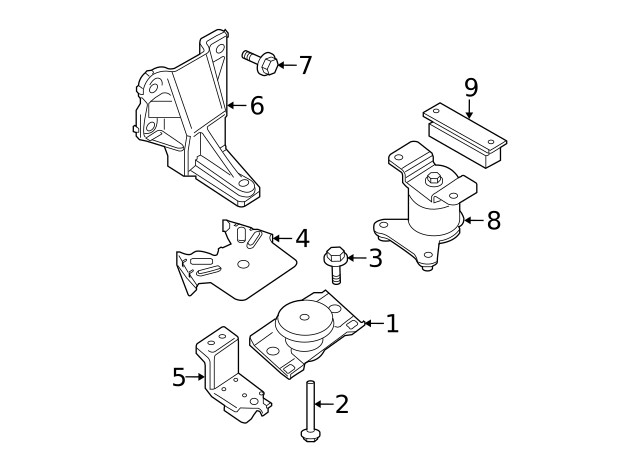 7
6
9
8
4
3
1
5
2